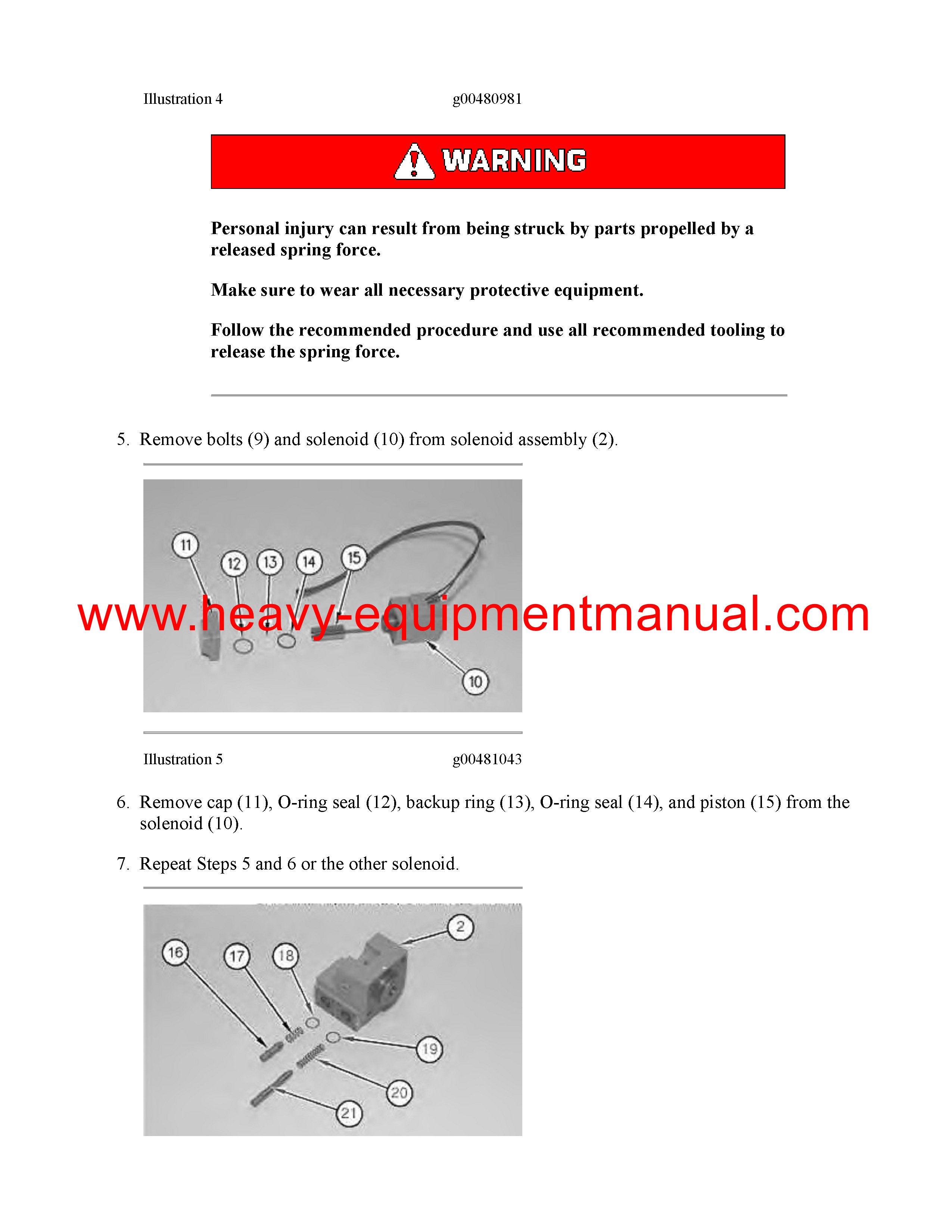 Illustration 4 g00480981

WARNING

Personal injury can result from being struck by parts propelled by a released spring force.

Make sure to wear all necessary protective equipment.

Follow the recommended procedure and use all recommended tooling to release the spring force.

5. Remove bolts (9) and solenoid (10) from solenoid assembly (2).

11 12 13 14 15 10

www.heavy-equipmentmanual.com

Illustration 5 g00481043

6. Remove cap (11), O-ring seal (12), backup ring (13), O-ring seal (14), and piston (15) from the solenoid (10).

7. Repeat Steps 5 and 6 or the other solenoid.

2 16 17 18 19 20 21