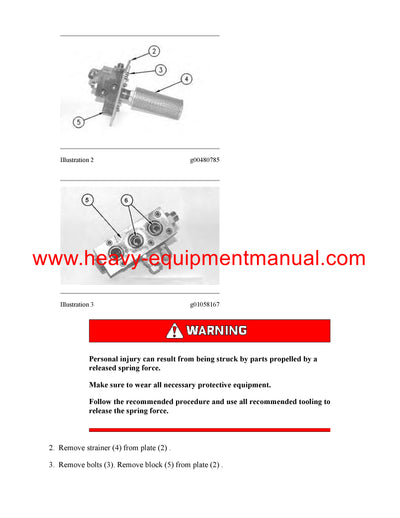 2

3

4

5

Illustration 2 g00480785

5

6

www.heavy-equipmentmanual.com

Illustration 3 g01058167

WARNING

Personal injury can result from being struck by parts propelled by a released spring force.

Make sure to wear all necessary protective equipment.

Follow the recommended procedure and use all recommended tooling to release the spring force.

2. Remove strainer (4) from plate (2) .

3. Remove bolts (3). Remove block (5) from plate (2) .