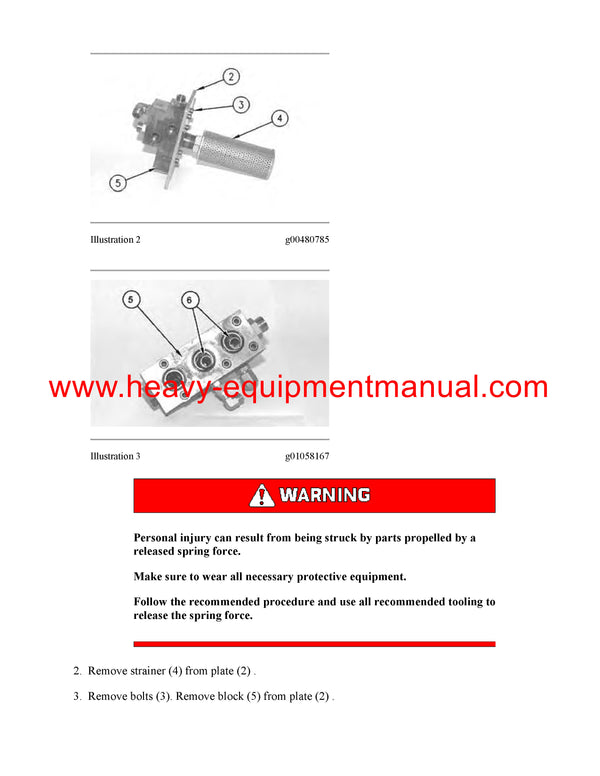 2

3

4

5

Illustration 2 g00480785

5

6

www.heavy-equipmentmanual.com

Illustration 3 g01058167

WARNING

Personal injury can result from being struck by parts propelled by a released spring force.

Make sure to wear all necessary protective equipment.

Follow the recommended procedure and use all recommended tooling to release the spring force.

2. Remove strainer (4) from plate (2) .

3. Remove bolts (3). Remove block (5) from plate (2) .