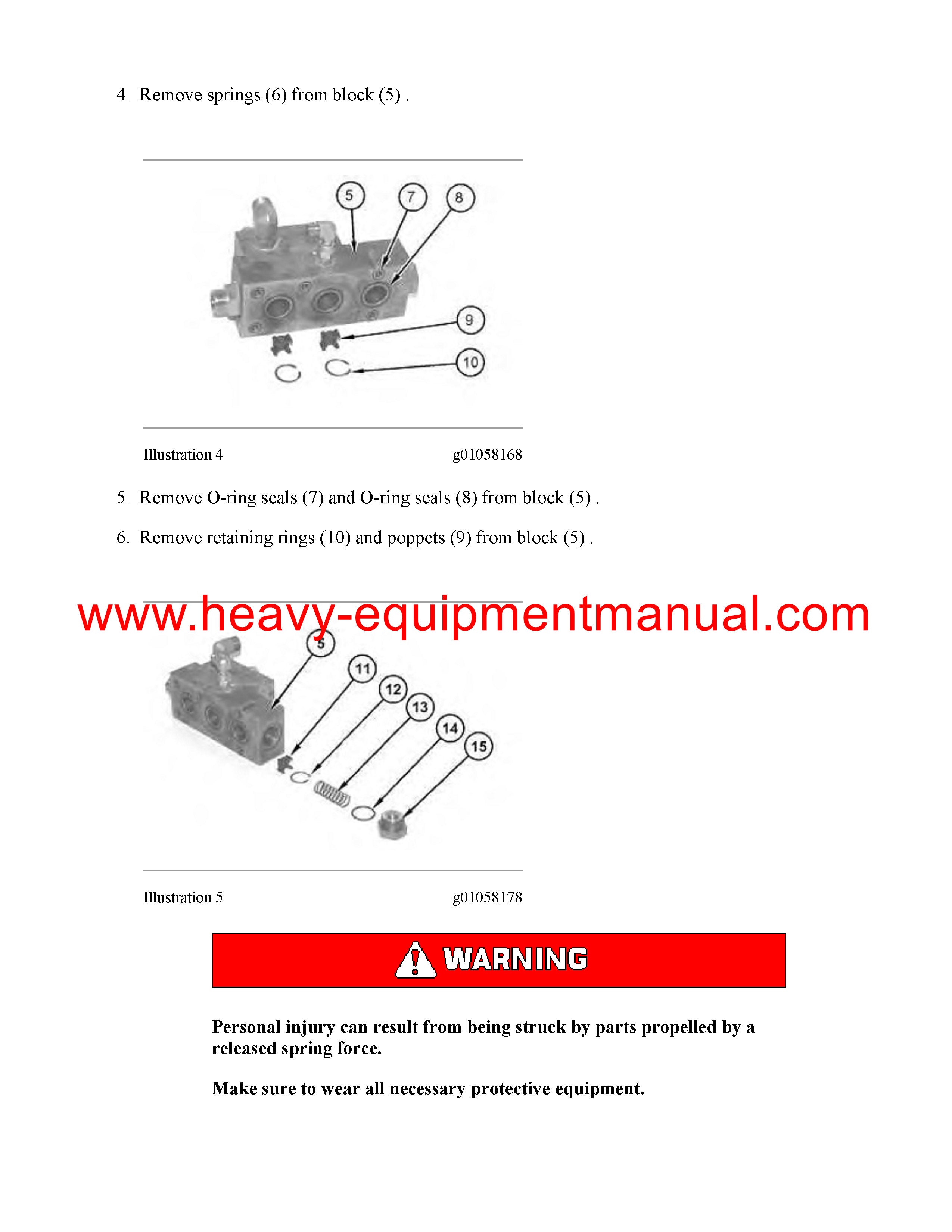 4. Remove springs (6) from block (5) .

5
7
8
9
10

Illustration 4 g01058168

5. Remove O-ring seals (7) and O-ring seals (8) from block (5) .

6. Remove retaining rings (10) and poppets (9) from block (5) .

www.heavy-equipmentmanual.com

5
11
12
13
14
15

Illustration 5 g01058178

WARNING

Personal injury can result from being struck by parts propelled by a released spring force.

Make sure to wear all necessary protective equipment.