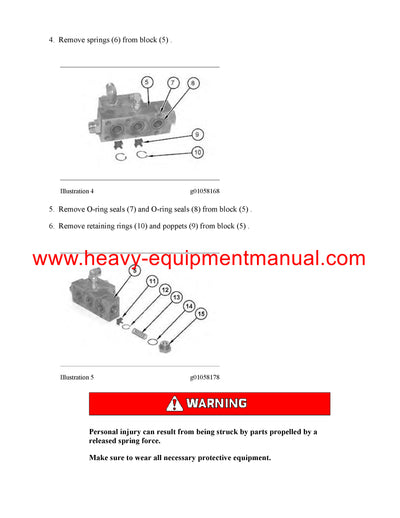 4. Remove springs (6) from block (5) .

5

7

8

9

10

Illustration 4 g01058168

5. Remove O-ring seals (7) and O-ring seals (8) from block (5) .

6. Remove retaining rings (10) and poppets (9) from block (5) .

www.heavy-equipmentmanual.com

5

11

12

13

14

15

Illustration 5 g01058178

WARNING

Personal injury can result from being struck by parts propelled by a released spring force.

Make sure to wear all necessary protective equipment.