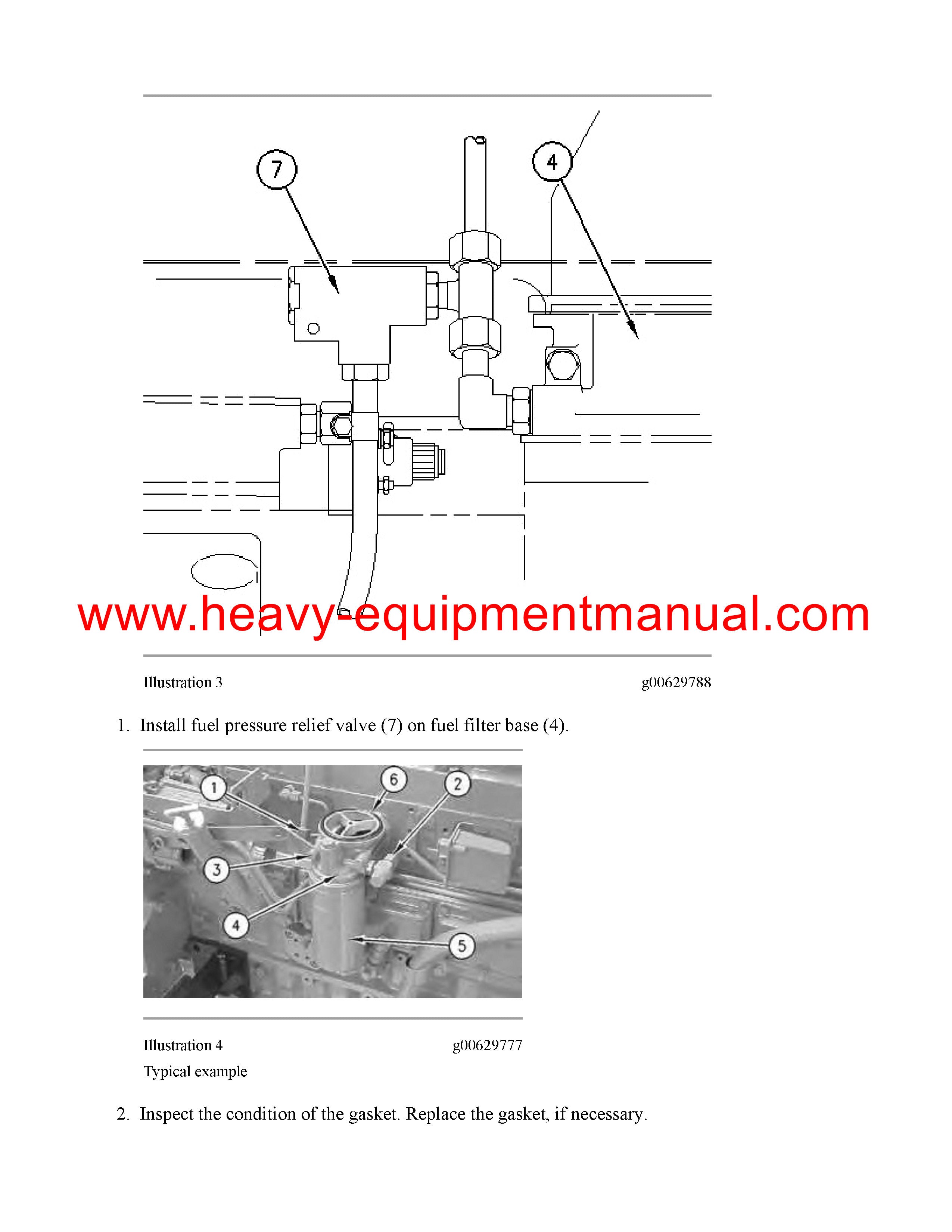 7

4

www.heavy-equipmentmanual.com

Illustration 3 g00629788

1. Install fuel pressure relief valve (7) on fuel filter base (4).

1

6

2

3

4

5

Illustration 4 g00629777

Typical example

2. Inspect the condition of the gasket. Replace the gasket, if necessary.