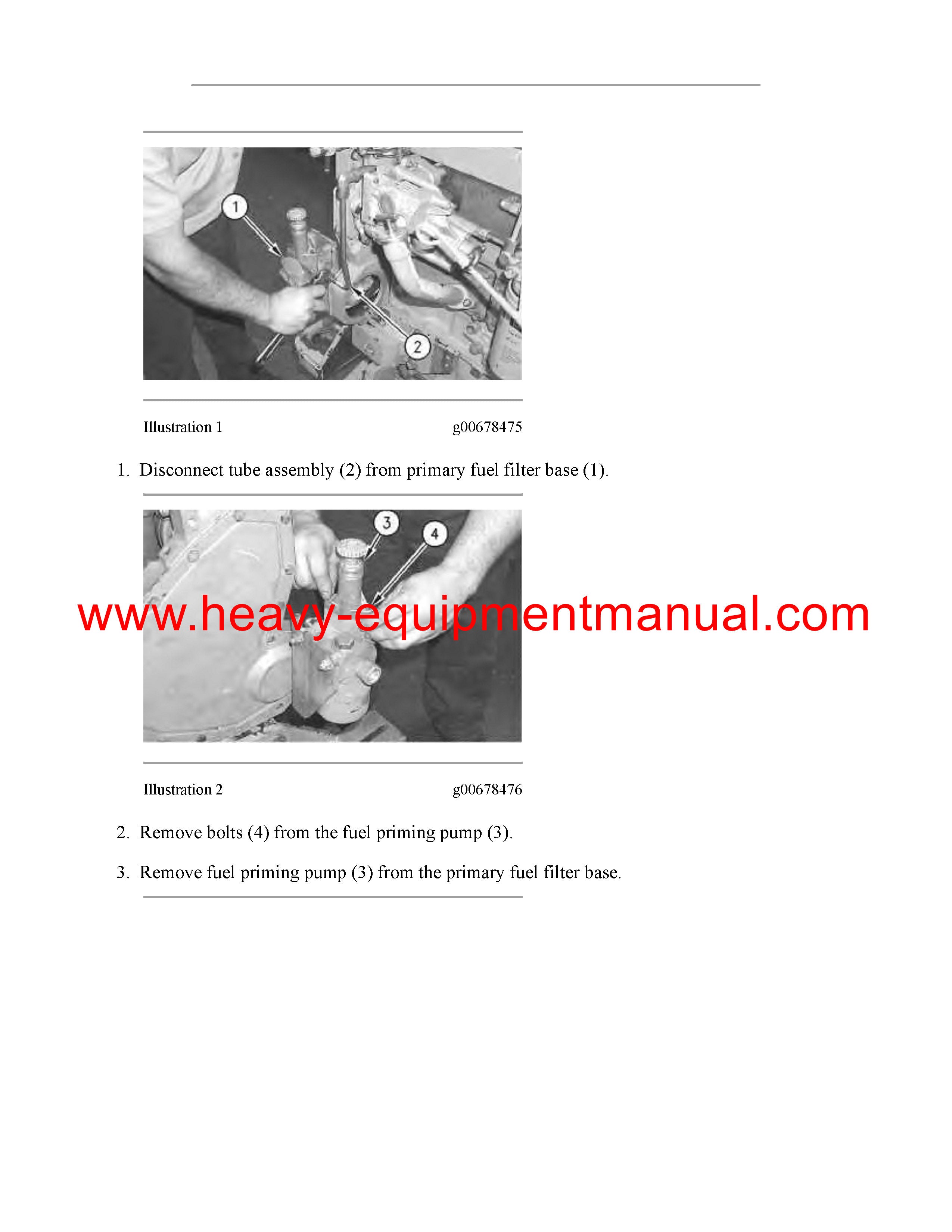 1

2

Illustration 1 g00678475

1. Disconnect tube assembly (2) from primary fuel filter base (1).

3

4

www.heavy-equipmentmanual.com

Illustration 2 g00678476

2. Remove bolts (4) from the fuel priming pump (3).

3. Remove fuel priming pump (3) from the primary fuel filter base.