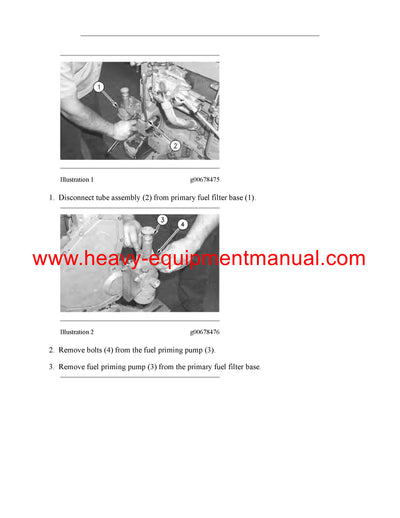 1

2

Illustration 1 g00678475

1. Disconnect tube assembly (2) from primary fuel filter base (1).

3

4

www.heavy-equipmentmanual.com

Illustration 2 g00678476

2. Remove bolts (4) from the fuel priming pump (3).

3. Remove fuel priming pump (3) from the primary fuel filter base.