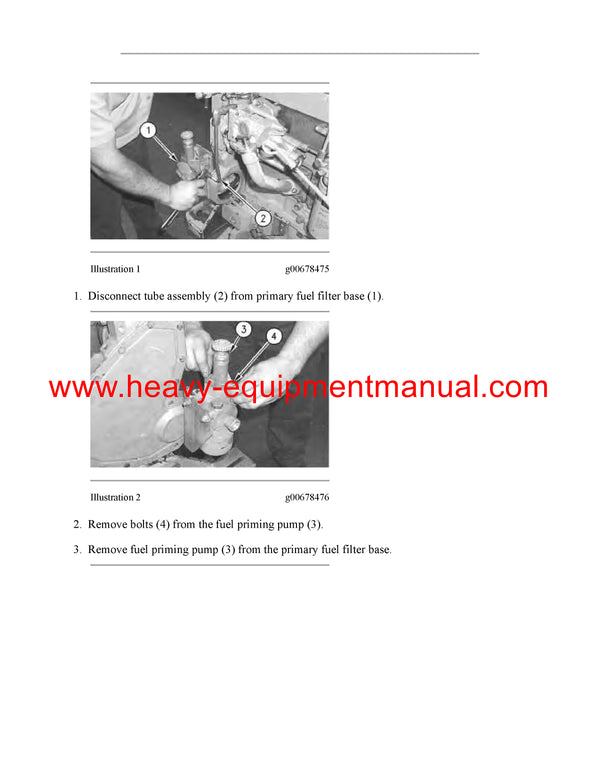 1

2

Illustration 1 g00678475

1. Disconnect tube assembly (2) from primary fuel filter base (1).

3

4

www.heavy-equipmentmanual.com

Illustration 2 g00678476

2. Remove bolts (4) from the fuel priming pump (3).

3. Remove fuel priming pump (3) from the primary fuel filter base.