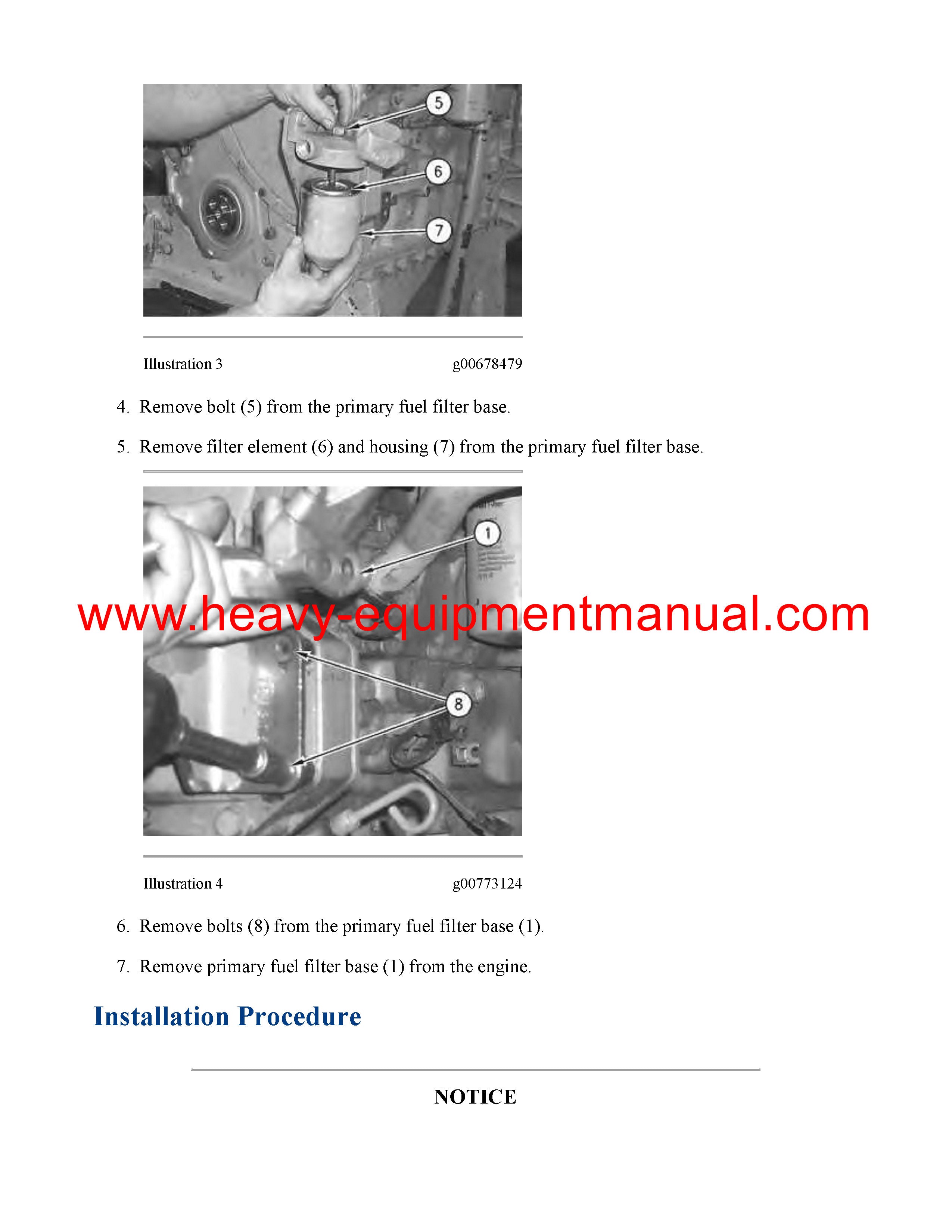 5

6

7

Illustration 3 g00678479

4. Remove bolt (5) from the primary fuel filter base.

5. Remove filter element (6) and housing (7) from the primary fuel filter base.

1

www.heavy-equipmentmanual.com

8

Illustration 4 g00773124

6. Remove bolts (8) from the primary fuel filter base (1).

7. Remove primary fuel filter base (1) from the engine.

Installation Procedure

NOTICE