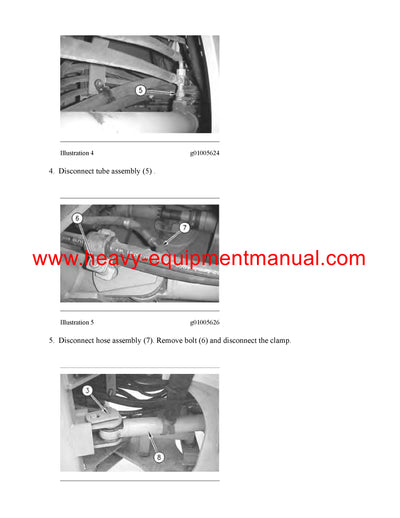 5

Illustration 4 g01005624

4. Disconnect tube assembly (5) .

6

7

www.heavy-equipmentmanual.com

Illustration 5 g01005626

5. Disconnect hose assembly (7). Remove bolt (6) and disconnect the clamp.

3

8