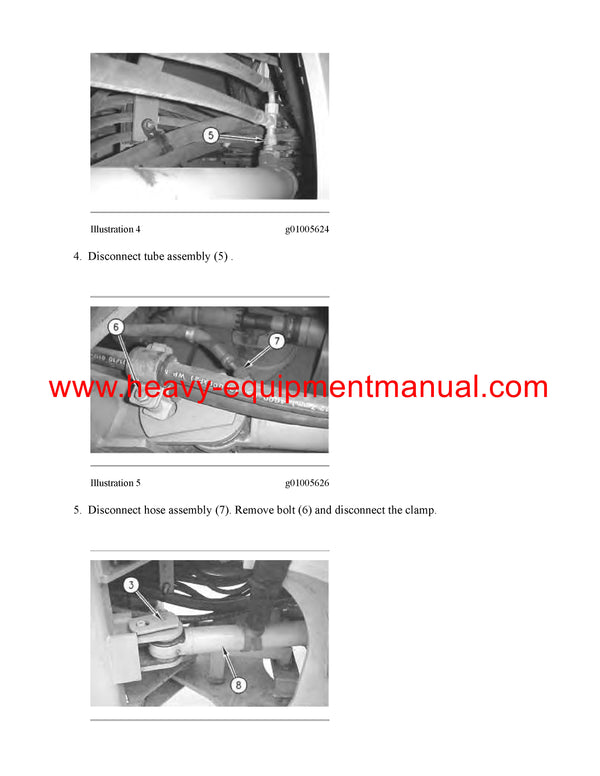 5

Illustration 4 g01005624

4. Disconnect tube assembly (5) .

6

7

www.heavy-equipmentmanual.com

Illustration 5 g01005626

5. Disconnect hose assembly (7). Remove bolt (6) and disconnect the clamp.

3

8