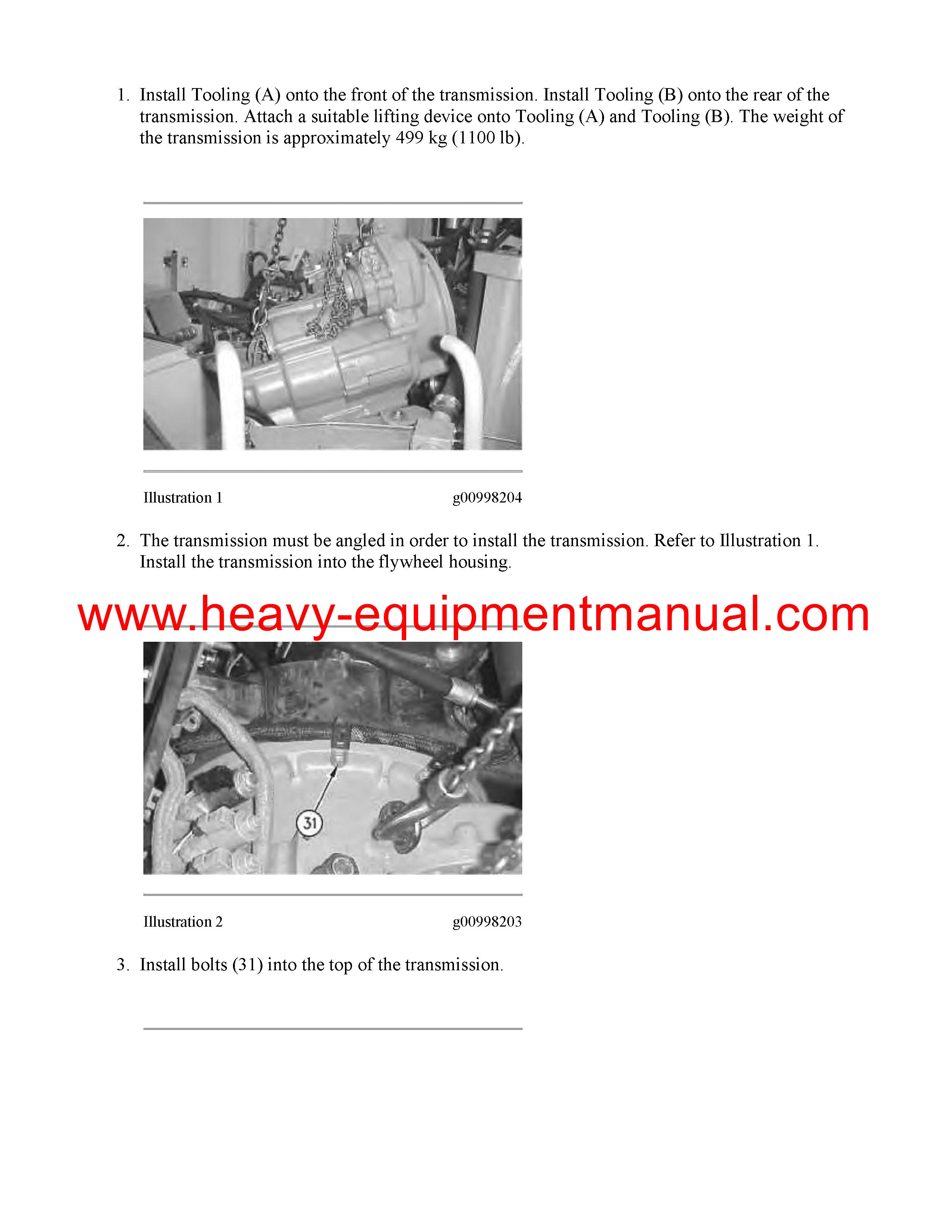 1. Install Tooling (A) onto the front of the transmission. Install Tooling (B) onto the rear of the transmission. Attach a suitable lifting device onto Tooling (A) and Tooling (B). The weight of the transmission is approximately 499 kg (1100 lb).

Illustration 1 g00998204

2. The transmission must be angled in order to install the transmission. Refer to Illustration 1. Install the transmission into the flywheel housing.

www.heavy-equipmentmanual.com

31

Illustration 2 g00998203

3. Install bolts (31) into the top of the transmission.