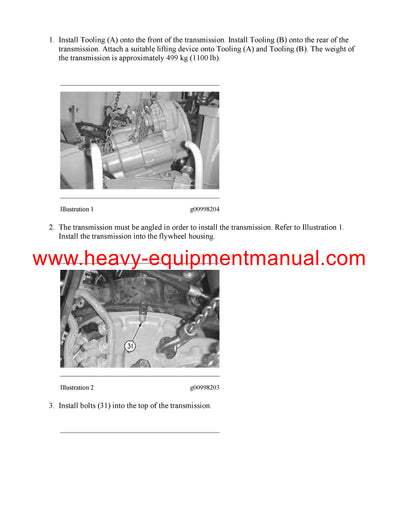 1. Install Tooling (A) onto the front of the transmission. Install Tooling (B) onto the rear of the transmission. Attach a suitable lifting device onto Tooling (A) and Tooling (B). The weight of the transmission is approximately 499 kg (1100 lb).

Illustration 1 g00998204

2. The transmission must be angled in order to install the transmission. Refer to Illustration 1. Install the transmission into the flywheel housing.

www.heavy-equipmentmanual.com

31

Illustration 2 g00998203

3. Install bolts (31) into the top of the transmission.