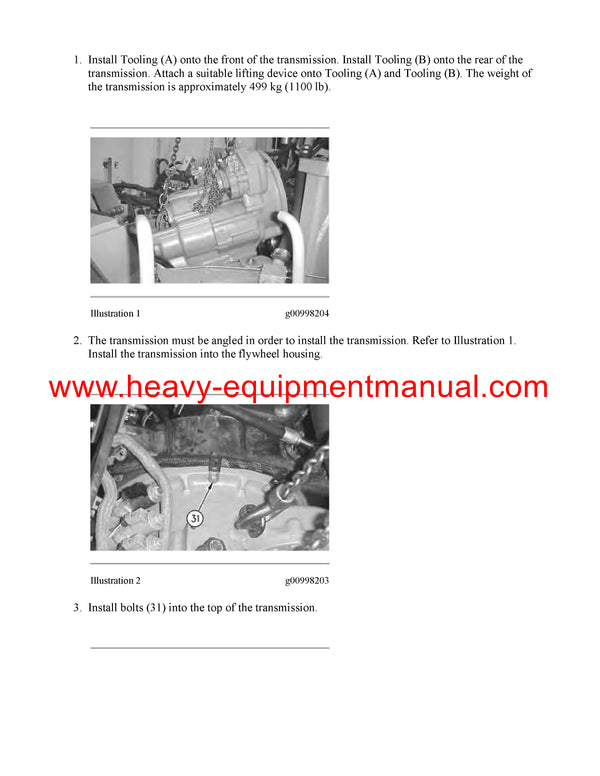 1. Install Tooling (A) onto the front of the transmission. Install Tooling (B) onto the rear of the transmission. Attach a suitable lifting device onto Tooling (A) and Tooling (B). The weight of the transmission is approximately 499 kg (1100 lb).

Illustration 1 g00998204

2. The transmission must be angled in order to install the transmission. Refer to Illustration 1. Install the transmission into the flywheel housing.

www.heavy-equipmentmanual.com

31

Illustration 2 g00998203

3. Install bolts (31) into the top of the transmission.