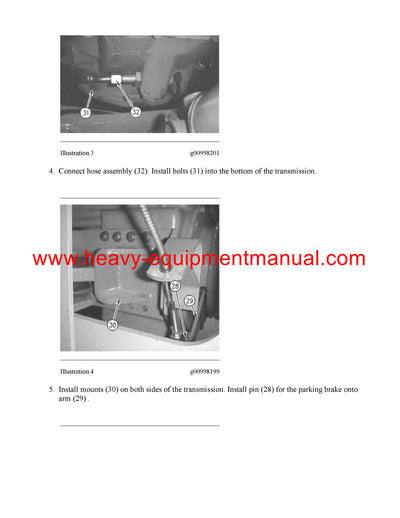 31

32

Illustration 3

g00998201

4. Connect hose assembly (32). Install bolts (31) into the bottom of the transmission.

www.heavy-equipmentmanual.com

28

29

30

Illustration 4

g00998199

5. Install mounts (30) on both sides of the transmission. Install pin (28) for the parking brake onto arm (29) .