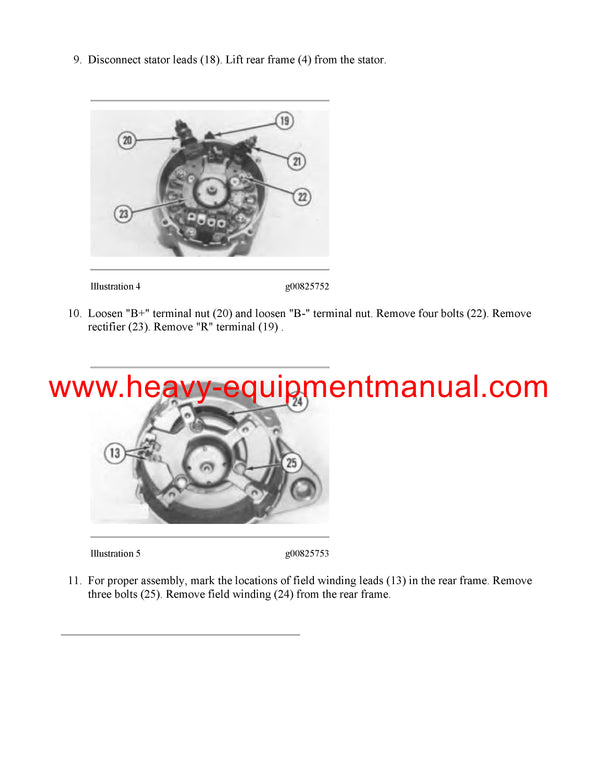 9. Disconnect stator leads (18). Lift rear frame (4) from the stator.

20
19
21
22
23

Illustration 4 g00825752

10. Loosen "B+" terminal nut (20) and loosen "B-" terminal nut. Remove four bolts (22). Remove rectifier (23). Remove "R" terminal (19) .

www.heavy-equipmentmanual.com

24
13
25

Illustration 5 g00825753

11. For proper assembly, mark the locations of field winding leads (13) in the rear frame. Remove three bolts (25). Remove field winding (24) from the rear frame.