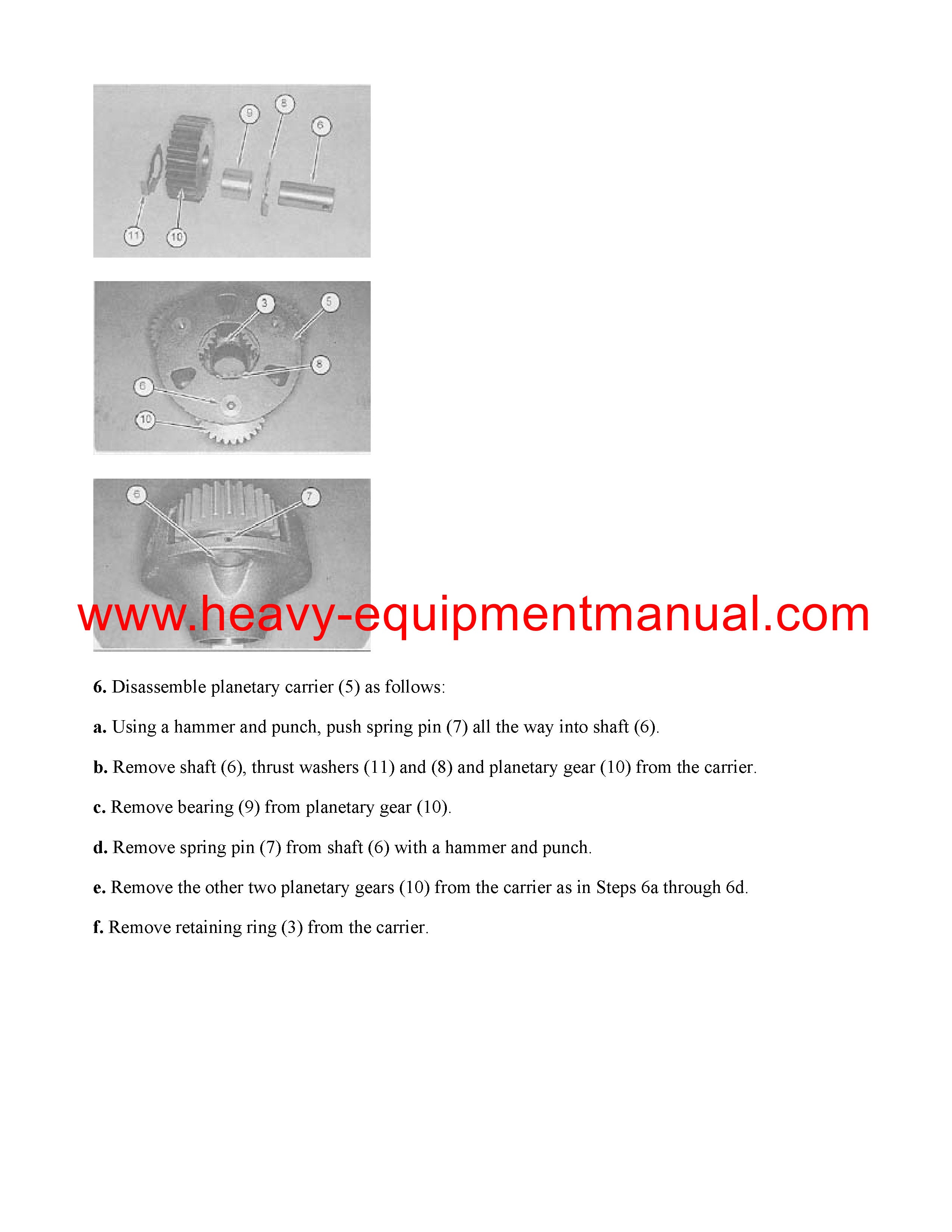 9 8 6

11 10

3 5

8

6

10

6 7

www.heavy-equipmentmanual.com

6. Disassemble planetary carrier (5) as follows:

a. Using a hammer and punch, push spring pin (7) all the way into shaft (6).

b. Remove shaft (6), thrust washers (11) and (8) and planetary gear (10) from the carrier.

c. Remove bearing (9) from planetary gear (10).

d. Remove spring pin (7) from shaft (6) with a hammer and punch.

e. Remove the other two planetary gears (10) from the carrier as in Steps 6a through 6d.

f. Remove retaining ring (3) from the carrier.