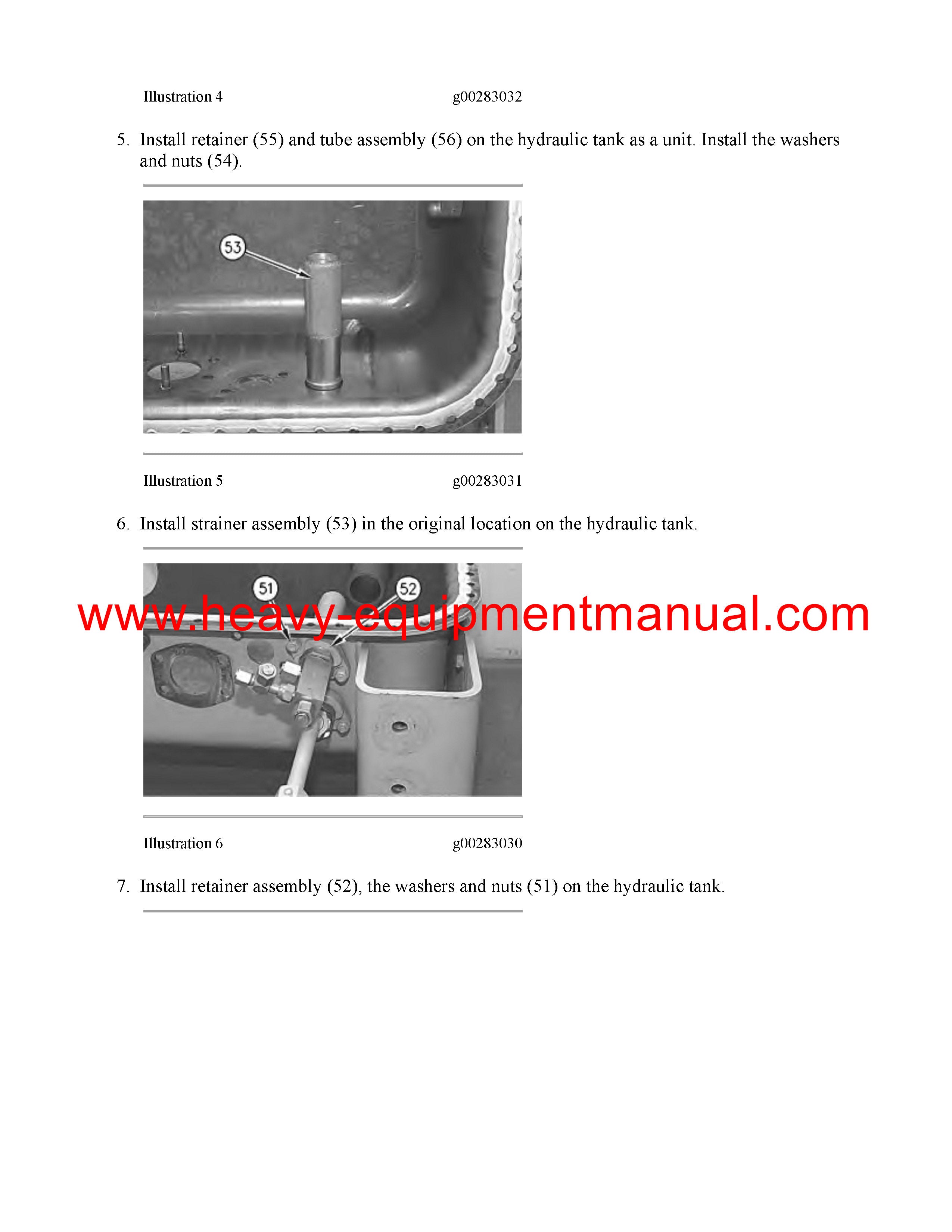 Illustration 4 g00283032

5. Install retainer (55) and tube assembly (56) on the hydraulic tank as a unit. Install the washers and nuts (54).

53

Illustration 5 g00283031

6. Install strainer assembly (53) in the original location on the hydraulic tank.

51

52

www.heavy-equipmentmanual.com

Illustration 6 g00283030

7. Install retainer assembly (52), the washers and nuts (51) on the hydraulic tank.