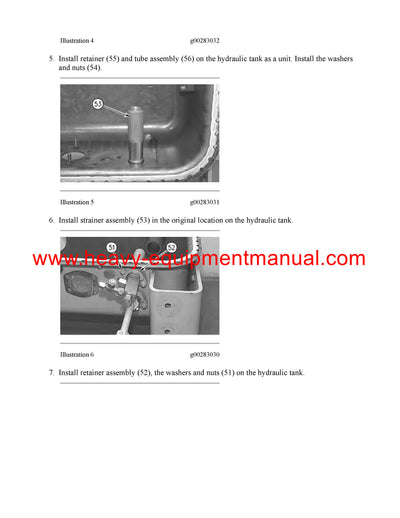 Illustration 4 g00283032

5. Install retainer (55) and tube assembly (56) on the hydraulic tank as a unit. Install the washers and nuts (54).

53

Illustration 5 g00283031

6. Install strainer assembly (53) in the original location on the hydraulic tank.

51

52

www.heavy-equipmentmanual.com

Illustration 6 g00283030

7. Install retainer assembly (52), the washers and nuts (51) on the hydraulic tank.