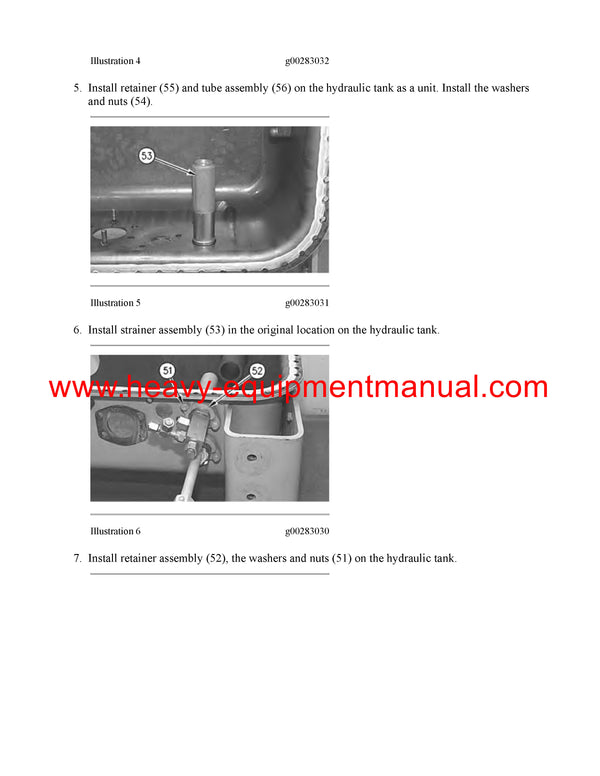 Illustration 4 g00283032

5. Install retainer (55) and tube assembly (56) on the hydraulic tank as a unit. Install the washers and nuts (54).

53

Illustration 5 g00283031

6. Install strainer assembly (53) in the original location on the hydraulic tank.

51

52

www.heavy-equipmentmanual.com

Illustration 6 g00283030

7. Install retainer assembly (52), the washers and nuts (51) on the hydraulic tank.