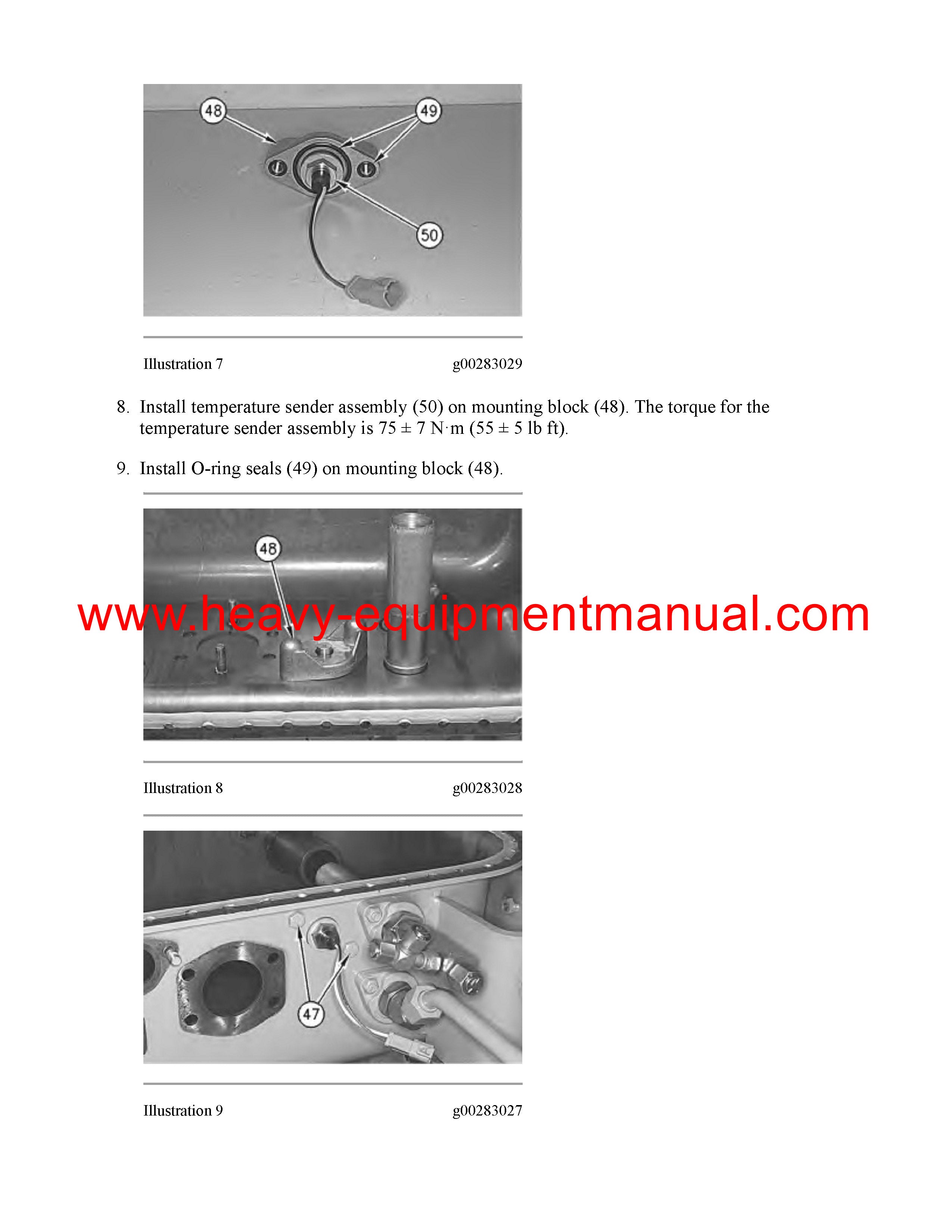 48

49

50

Illustration 7 g00283029

8. Install temperature sender assembly (50) on mounting block (48). The torque for the temperature sender assembly is 75 ± 7 N·m (55 ± 5 lb ft).

9. Install O-ring seals (49) on mounting block (48).

48

www.heavy-equipmentmanual.com

Illustration 8 g00283028

47

Illustration 9 g00283027