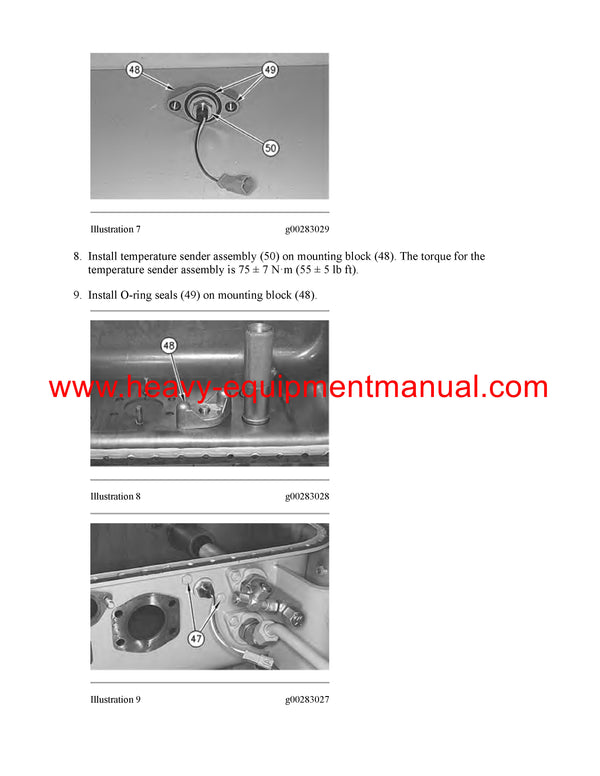 48
49
50

Illustration 7 g00283029

8. Install temperature sender assembly (50) on mounting block (48). The torque for the temperature sender assembly is $75 \pm 7$ N·m ($55 \pm 5$ lb ft).

9. Install O-ring seals (49) on mounting block (48).

48

www.heavy-equipmentmanual.com

Illustration 8 g00283028

47

Illustration 9 g00283027