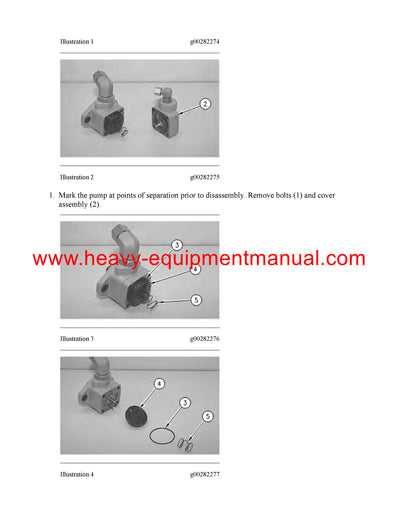 Illustration 1 g00282274

2

Illustration 2 g00282275

1. Mark the pump at points of separation prior to disassembly. Remove bolts (1) and cover assembly (2).

3

4

5

www.heavy-equipmentmanual.com

Illustration 3 g00282276

4

3

5

Illustration 4 g00282277