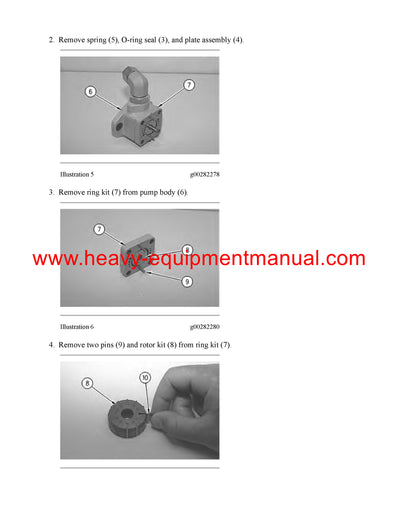 2. Remove spring (5), O-ring seal (3), and plate assembly (4).

6

7

Illustration 5 g00282278

3. Remove ring kit (7) from pump body (6).

7

8

9

www.heavy-equipmentmanual.com

Illustration 6 g00282280

4. Remove two pins (9) and rotor kit (8) from ring kit (7).

8

10