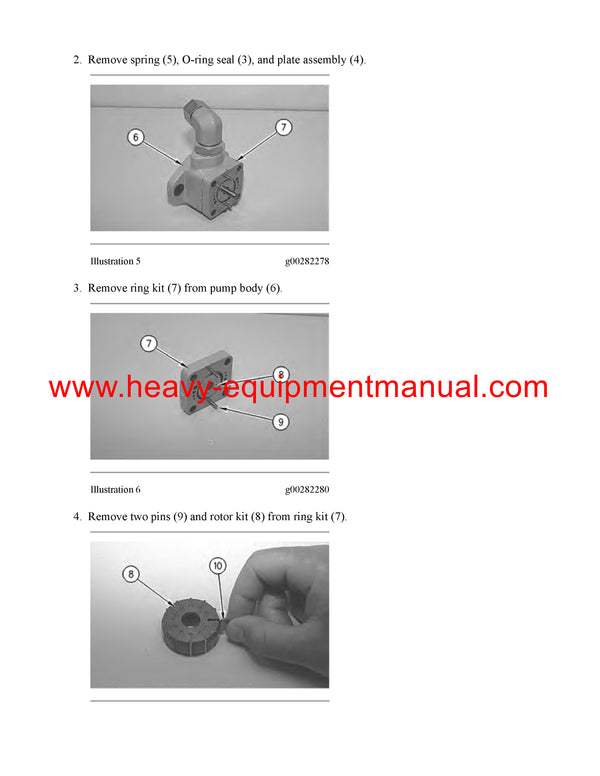 2. Remove spring (5), O-ring seal (3), and plate assembly (4).

6

7

Illustration 5 g00282278

3. Remove ring kit (7) from pump body (6).

7

8

9

www.heavy-equipmentmanual.com

Illustration 6 g00282280

4. Remove two pins (9) and rotor kit (8) from ring kit (7).

8

10