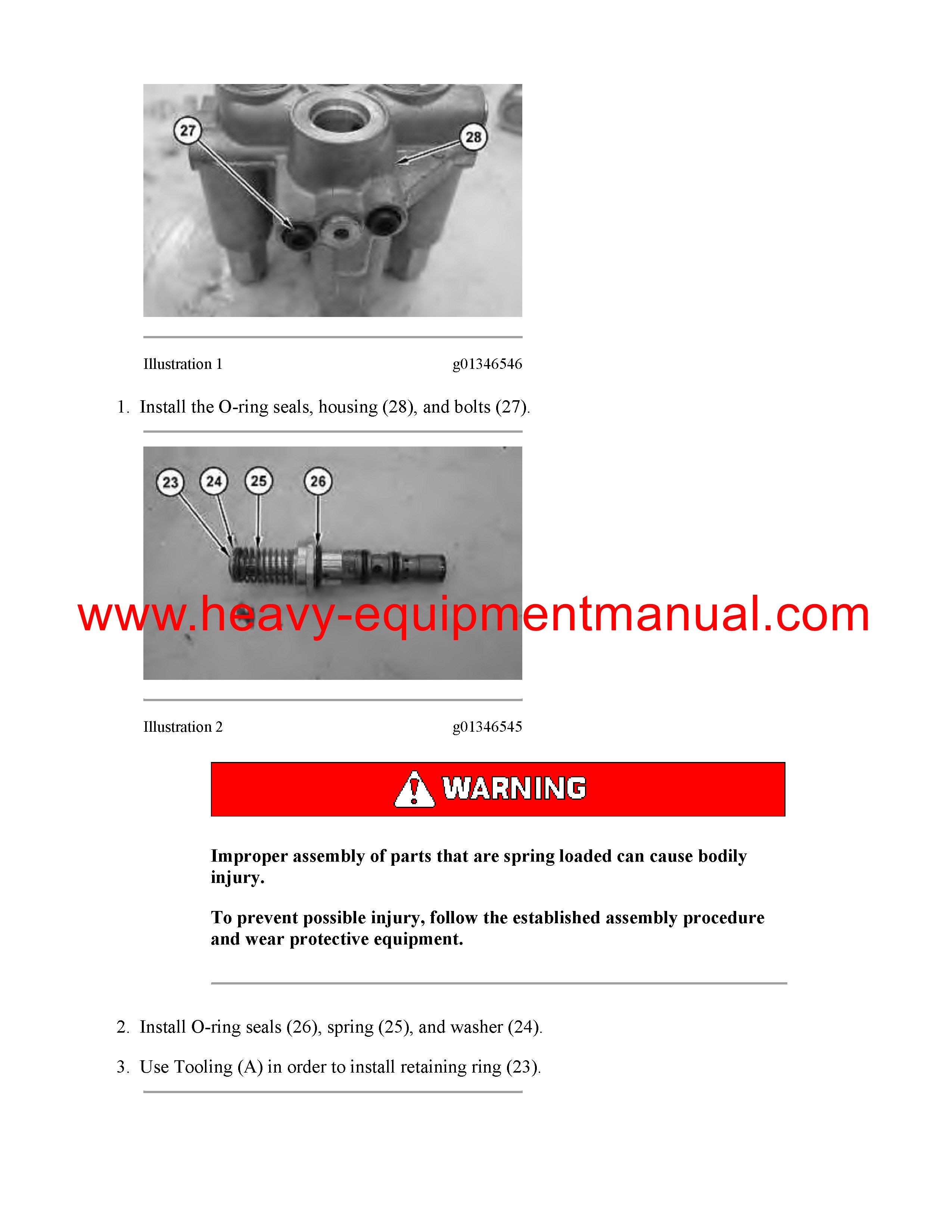 27

28

Illustration 1 g01346546

1. Install the O-ring seals, housing (28), and bolts (27).

23 24 25 26

www.heavy-equipmentmanual.com

Illustration 2 g01346545

WARNING

Improper assembly of parts that are spring loaded can cause bodily injury.

To prevent possible injury, follow the established assembly procedure and wear protective equipment.

2. Install O-ring seals (26), spring (25), and washer (24).

3. Use Tooling (A) in order to install retaining ring (23).