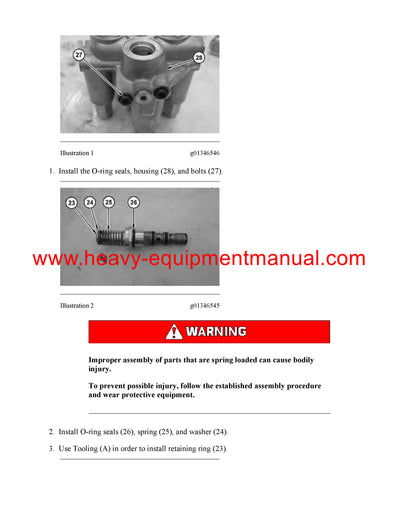 27

28

Illustration 1 g01346546

1. Install the O-ring seals, housing (28), and bolts (27).

23 24 25 26

www.heavy-equipmentmanual.com

Illustration 2 g01346545

WARNING

Improper assembly of parts that are spring loaded can cause bodily injury.

To prevent possible injury, follow the established assembly procedure and wear protective equipment.

2. Install O-ring seals (26), spring (25), and washer (24).

3. Use Tooling (A) in order to install retaining ring (23).