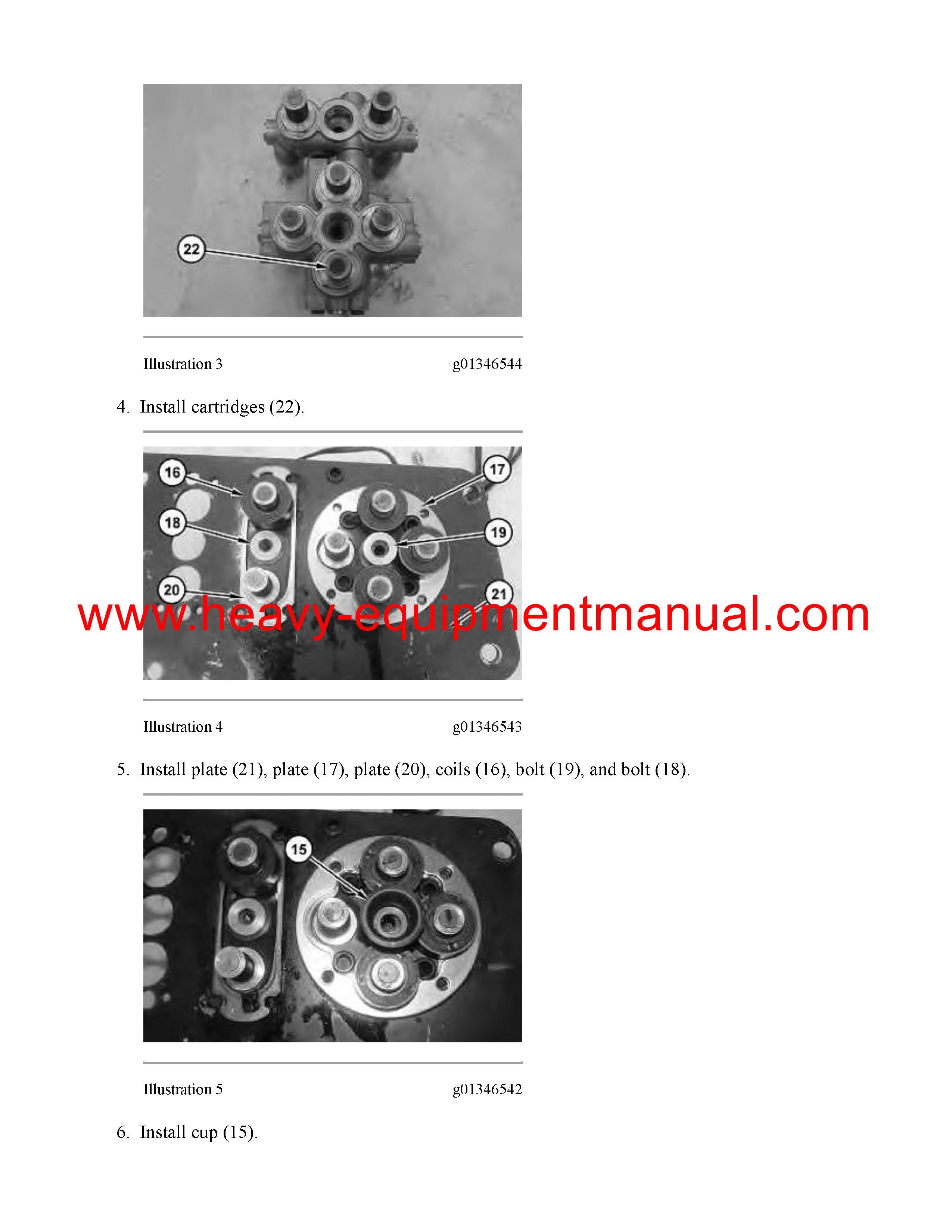 22

Illustration 3 g01346544

4. Install cartridges (22).

16
17
18
19
20
21

www.heavy-equipmentmanual.com

Illustration 4 g01346543

5. Install plate (21), plate (17), plate (20), coils (16), bolt (19), and bolt (18).

15

Illustration 5 g01346542

6. Install cup (15).