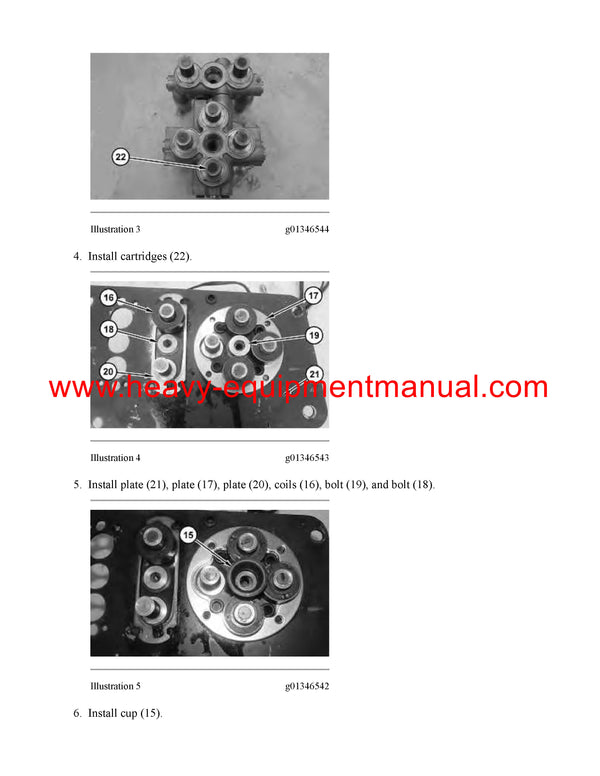 22

Illustration 3 g01346544

4. Install cartridges (22).

16
17
18
19
20
21

www.heavy-equipmentmanual.com

Illustration 4 g01346543

5. Install plate (21), plate (17), plate (20), coils (16), bolt (19), and bolt (18).

15

Illustration 5 g01346542

6. Install cup (15).