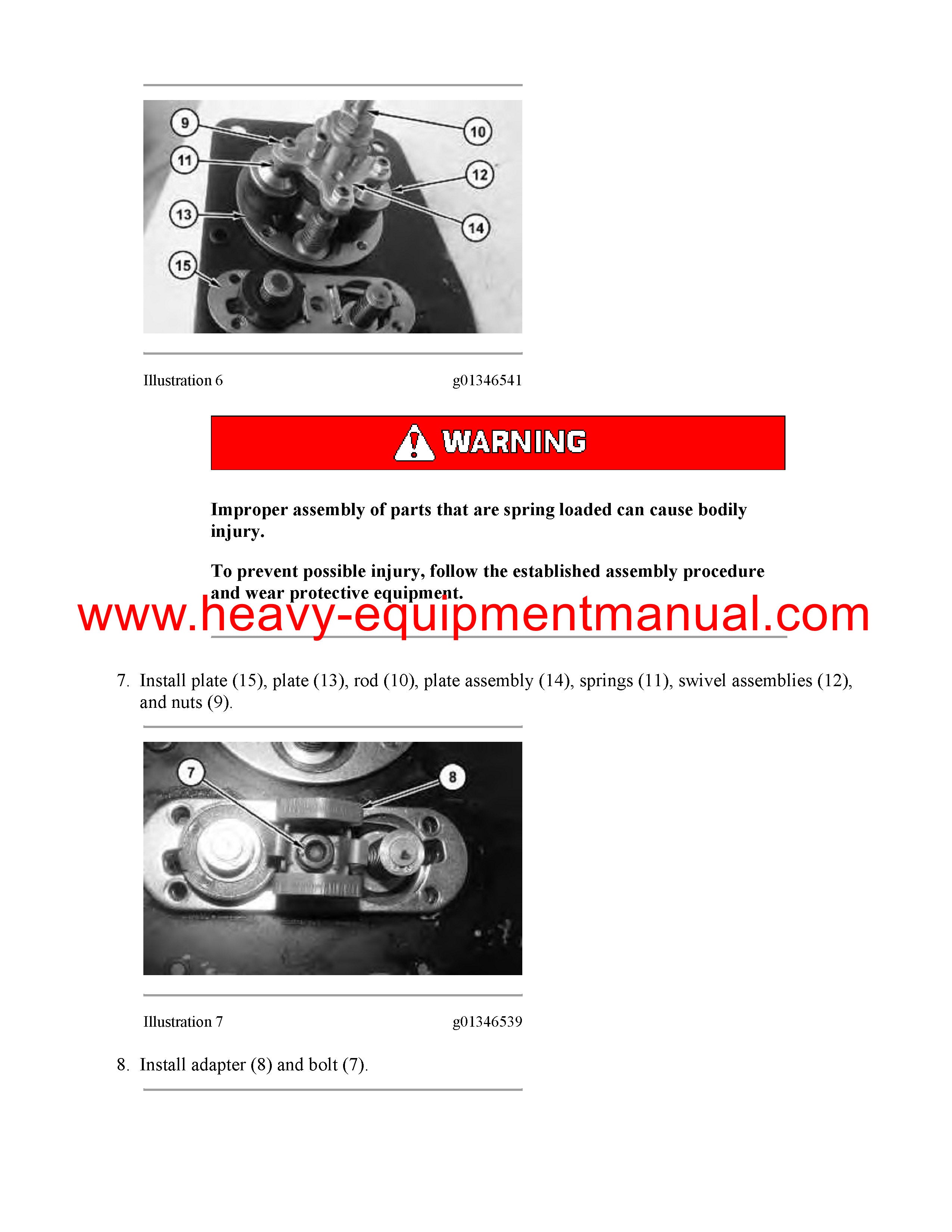 9
10
11
12
13
14
15

Illustration 6 g01346541

WARNING

Improper assembly of parts that are spring loaded can cause bodily injury.

To prevent possible injury, follow the established assembly procedure and wear protective equipment.

www.heavy-equipmentmanual.com

7. Install plate (15), plate (13), rod (10), plate assembly (14), springs (11), swivel assemblies (12), and nuts (9).

7
8

Illustration 7 g01346539

8. Install adapter (8) and bolt (7).