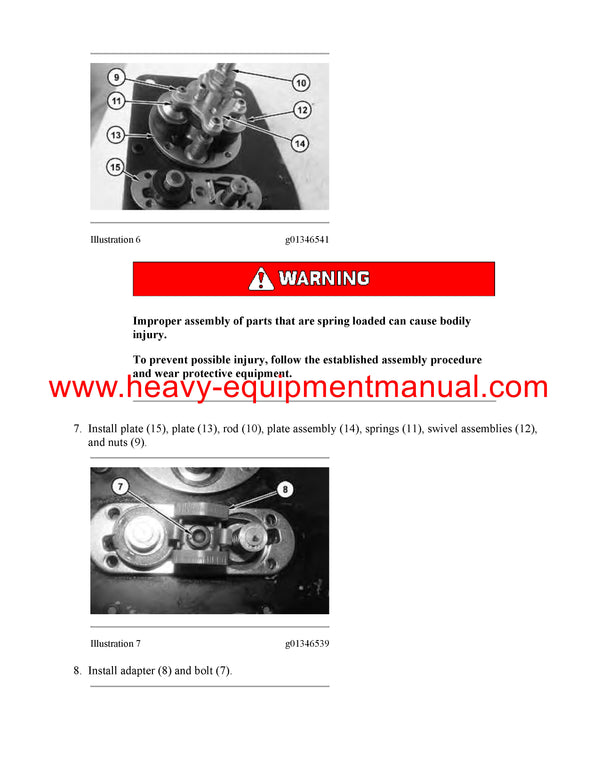 9
10
11
12
13
14
15

Illustration 6 g01346541

WARNING

Improper assembly of parts that are spring loaded can cause bodily injury.

To prevent possible injury, follow the established assembly procedure and wear protective equipment.

www.heavy-equipmentmanual.com

7. Install plate (15), plate (13), rod (10), plate assembly (14), springs (11), swivel assemblies (12), and nuts (9).

7
8

Illustration 7 g01346539

8. Install adapter (8) and bolt (7).