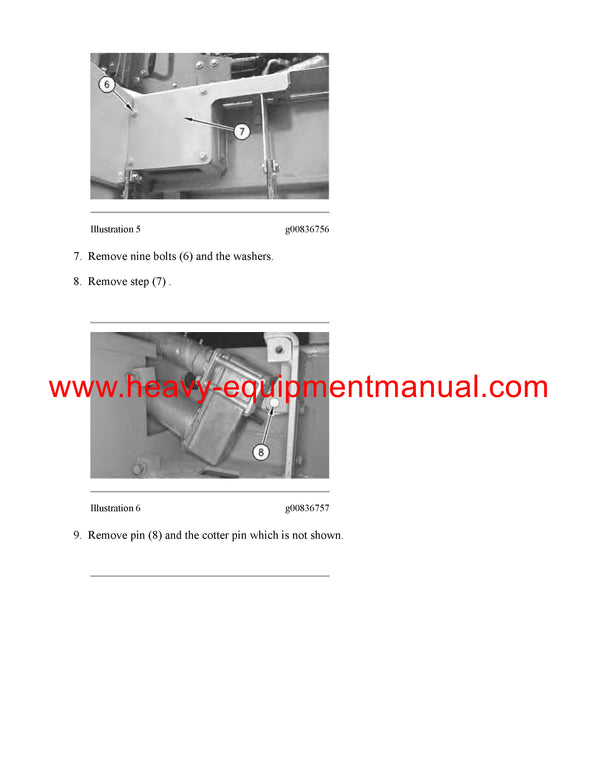 6

7

Illustration 5 g00836756

7. Remove nine bolts (6) and the washers.

8. Remove step (7) .

www.heavy-equipmentmanual.com

8

Illustration 6 g00836757

9. Remove pin (8) and the cotter pin which is not shown.