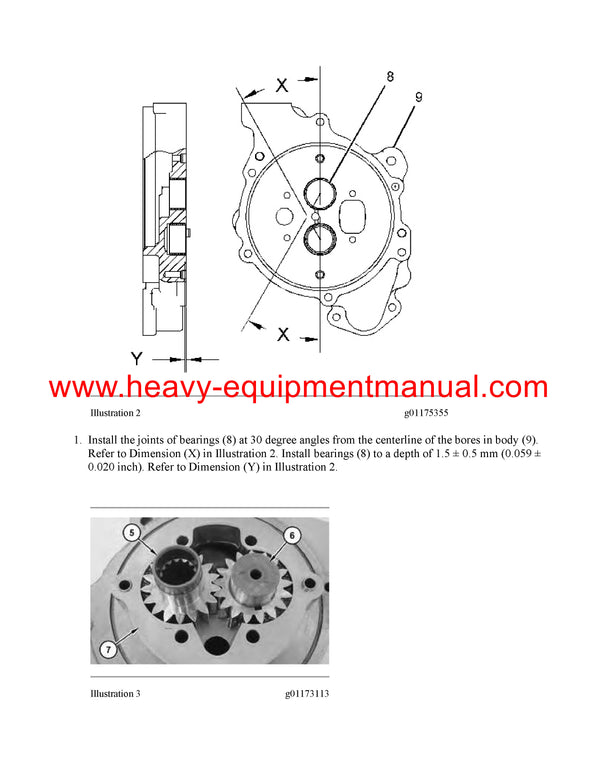 X
8
9
X
Y

www.heavy-equipmentmanual.com

Illustration 2 g01175355

1. Install the joints of bearings (8) at 30 degree angles from the centerline of the bores in body (9). Refer to Dimension (X) in Illustration 2. Install bearings (8) to a depth of 1.5 ± 0.5 mm (0.059 ± 0.020 inch). Refer to Dimension (Y) in Illustration 2.

5
6
7

Illustration 3 g01173113