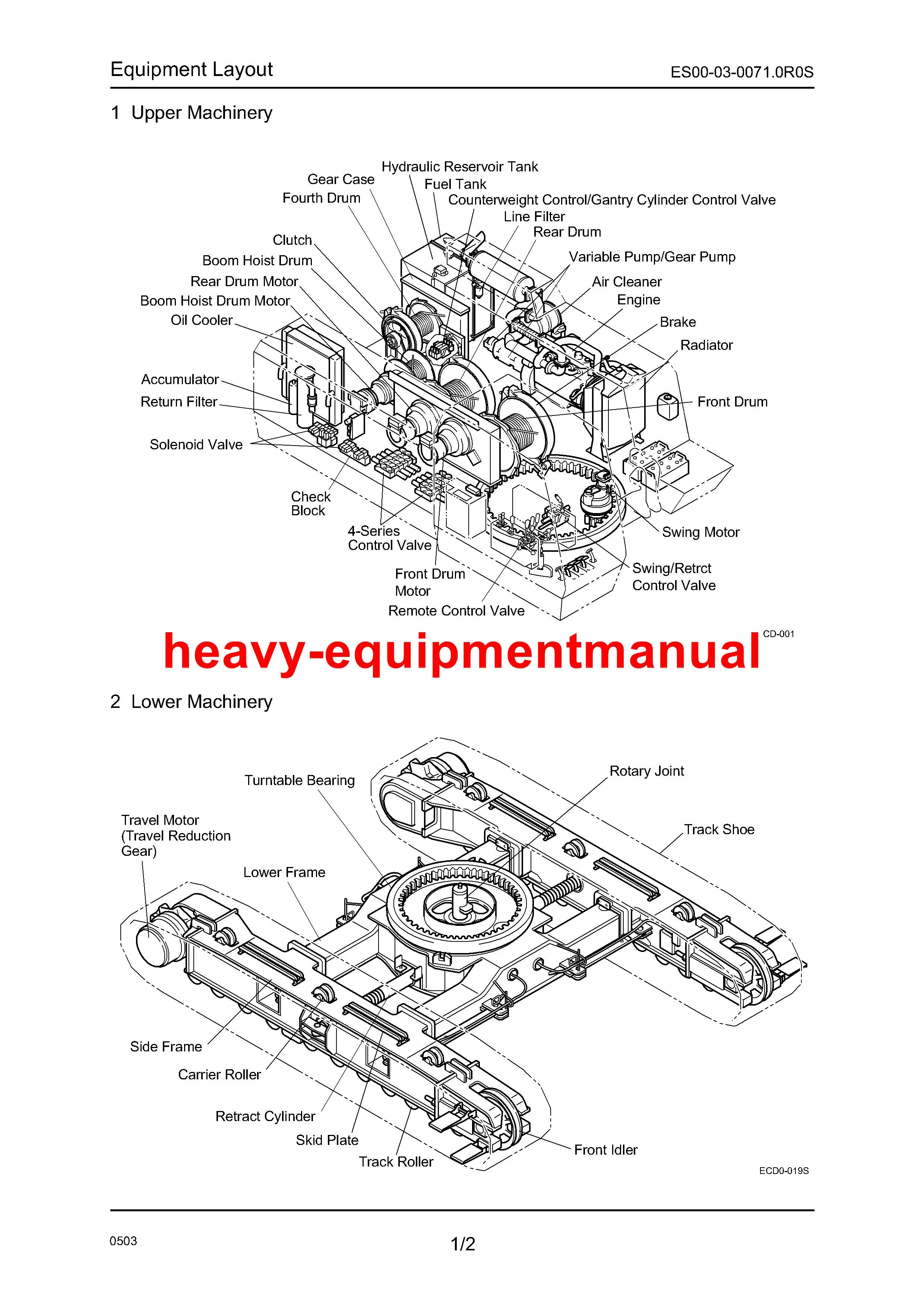 Equipment Layout

ES00-03-0071.0R0S

1 Upper Machinery

Hydraulic Reservoir Tank
Gear Case
Fuel Tank
Fourth Drum
Counterweight Control/Gantry Cylinder Control Valve
Line Filter
Rear Drum
Clutch
Variable Pump/Gear Pump
Boom Hoist Drum
Air Cleaner
Rear Drum Motor
Engine
Boom Hoist Drum Motor
Oil Cooler
Brake
Radiator
Accumulator
Return Filter
Front Drum
Solenoid Valve
Check Block
4-Series Control Valve
Swing Motor
Front Drum Motor
Swing/Retrct Control Valve
Remote Control Valve

CD-001

heavy-equipmentmanual

2 Lower Machinery

Turntable Bearing
Rotary Joint
Travel Motor (Travel Reduction Gear)
Track Shoe
Lower Frame
Side Frame
Carrier Roller
Retract Cylinder
Skid Plate
Track Roller
Front Idler

ECD0-019S

0503

1/2