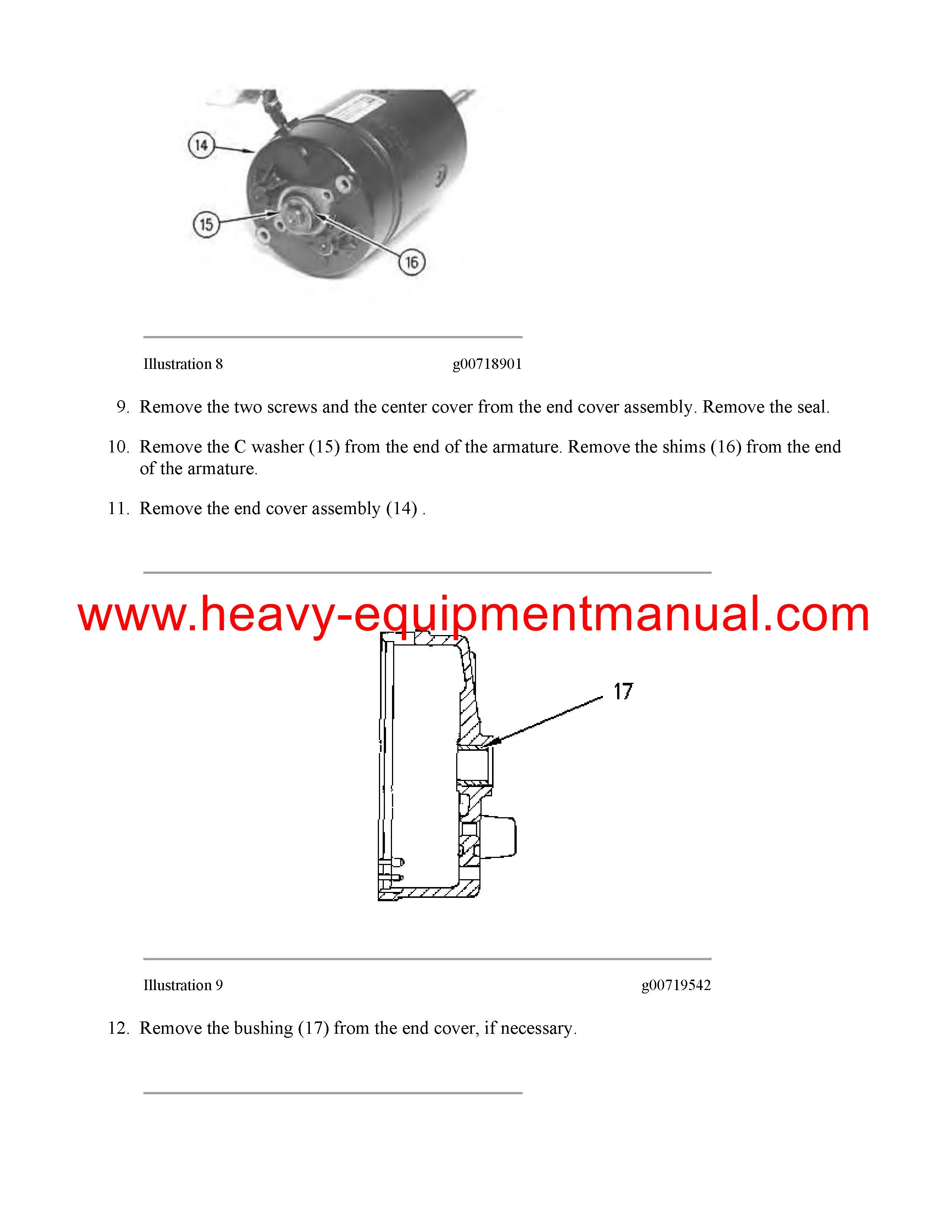 14

15

16

Illustration 8 g00718901

9. Remove the two screws and the center cover from the end cover assembly. Remove the seal.

10. Remove the C washer (15) from the end of the armature. Remove the shims (16) from the end of the armature.

11. Remove the end cover assembly (14) .

www.heavy-equipmentmanual.com

17

Illustration 9 g00719542

12. Remove the bushing (17) from the end cover, if necessary.