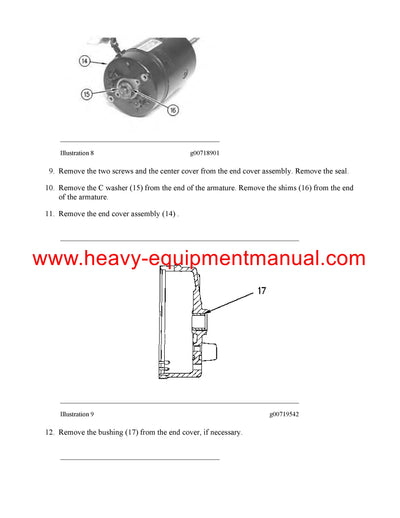 14

15

16

Illustration 8 g00718901

9. Remove the two screws and the center cover from the end cover assembly. Remove the seal.

10. Remove the C washer (15) from the end of the armature. Remove the shims (16) from the end of the armature.

11. Remove the end cover assembly (14) .

www.heavy-equipmentmanual.com

17

Illustration 9 g00719542

12. Remove the bushing (17) from the end cover, if necessary.