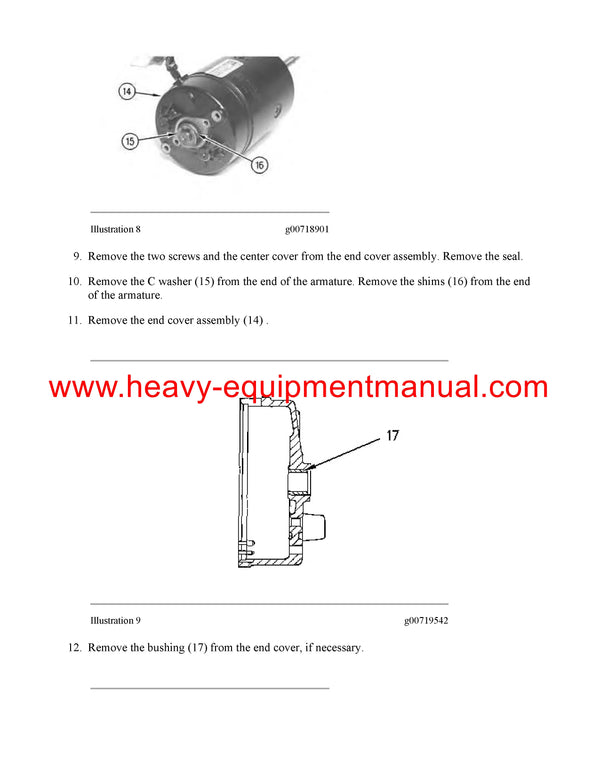 14

15

16

Illustration 8 g00718901

9. Remove the two screws and the center cover from the end cover assembly. Remove the seal.

10. Remove the C washer (15) from the end of the armature. Remove the shims (16) from the end of the armature.

11. Remove the end cover assembly (14) .

www.heavy-equipmentmanual.com

17

Illustration 9 g00719542

12. Remove the bushing (17) from the end cover, if necessary.