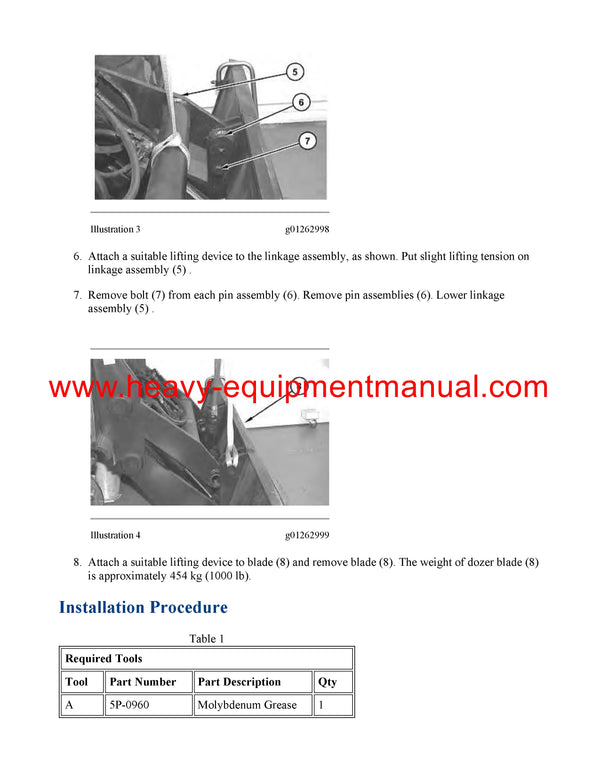 5

6

7

Illustration 3 g01262998

6. Attach a suitable lifting device to the linkage assembly, as shown. Put slight lifting tension on linkage assembly (5) .

7. Remove bolt (7) from each pin assembly (6). Remove pin assemblies (6). Lower linkage assembly (5) .

www.heavy-equipmentmanual.com

Illustration 4 g01262999

8. Attach a suitable lifting device to blade (8) and remove blade (8). The weight of dozer blade (8) is approximately 454 kg (1000 lb).

Installation Procedure

Table 1

| Required Tools | | | |
|---|---|---|---|
| Tool | Part Number | Part Description | Qty |
| A | 5P-0960 | Molybdenum Grease | 1 |