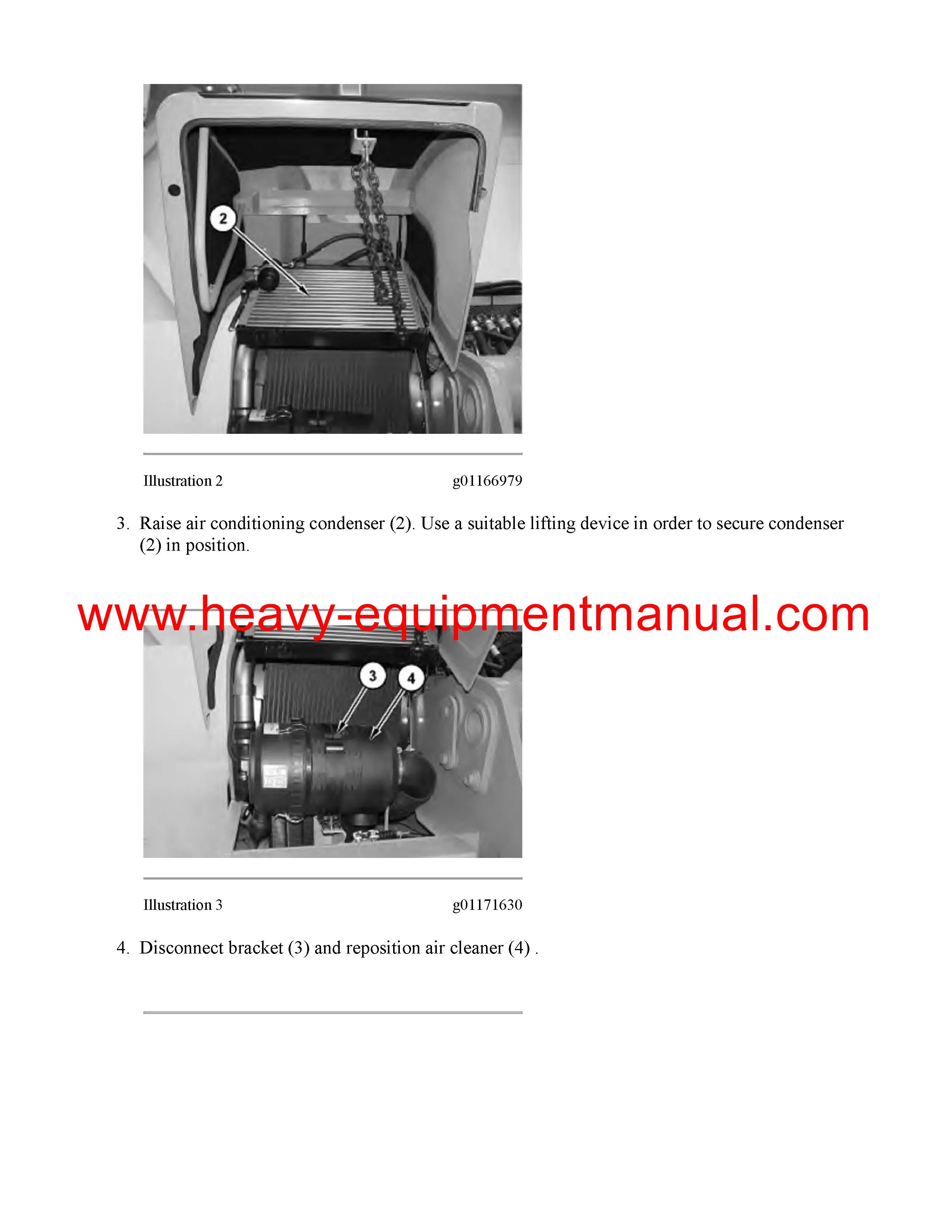 2

Illustration 2 g01166979

3. Raise air conditioning condenser (2). Use a suitable lifting device in order to secure condenser (2) in position.

www.heavy-equipmentmanual.com

3

4

Illustration 3 g01171630

4. Disconnect bracket (3) and reposition air cleaner (4) .