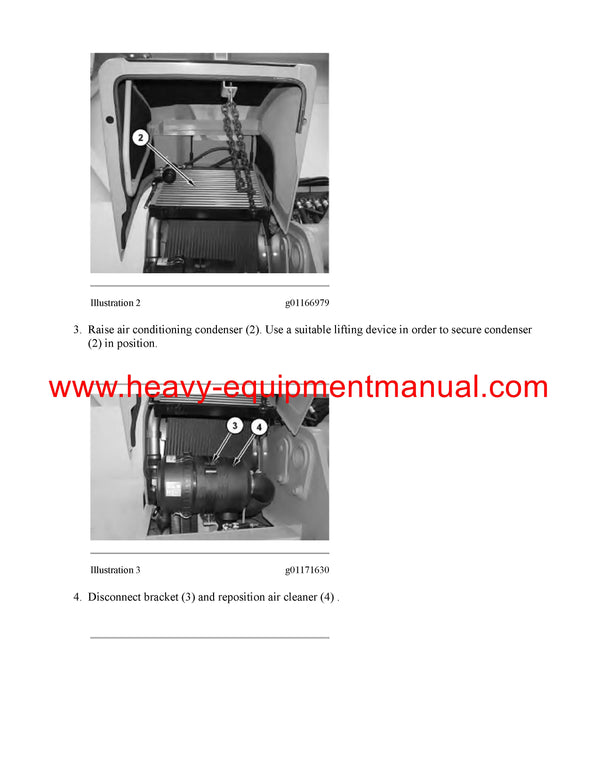 2

Illustration 2 g01166979

3. Raise air conditioning condenser (2). Use a suitable lifting device in order to secure condenser (2) in position.

www.heavy-equipmentmanual.com

3 4

Illustration 3 g01171630

4. Disconnect bracket (3) and reposition air cleaner (4) .