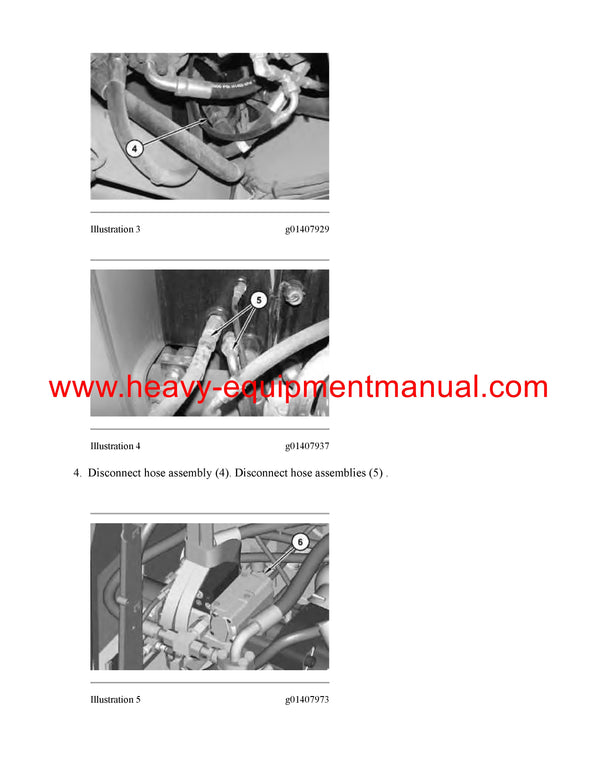 4

Illustration 3 g01407929

5

www.heavy-equipmentmanual.com

Illustration 4 g01407937

4. Disconnect hose assembly (4). Disconnect hose assemblies (5) .

6

Illustration 5 g01407973