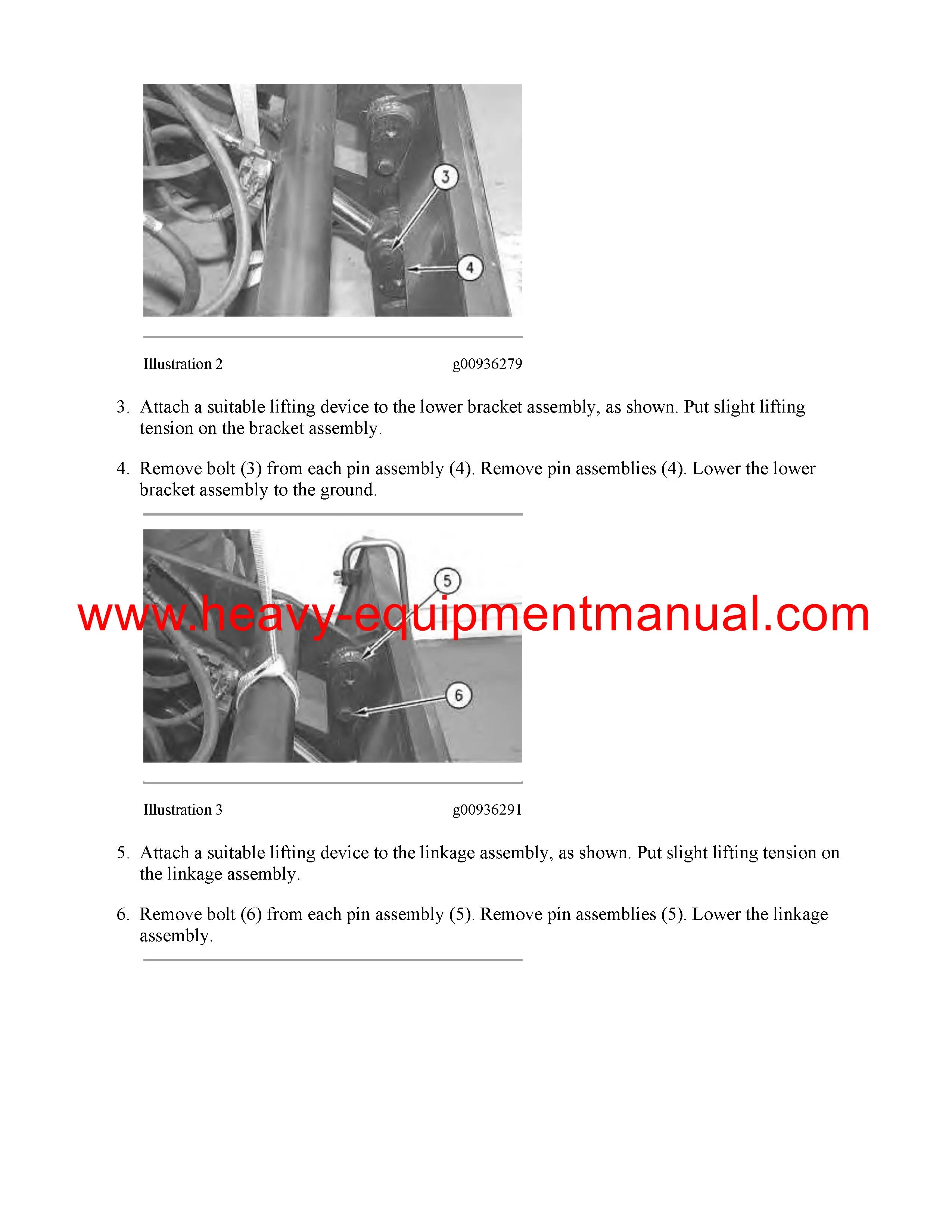 3

4

Illustration 2 g00936279

3. Attach a suitable lifting device to the lower bracket assembly, as shown. Put slight lifting tension on the bracket assembly.

4. Remove bolt (3) from each pin assembly (4). Remove pin assemblies (4). Lower the lower bracket assembly to the ground.

5

www.heavy-equipmentmanual.com

6

Illustration 3 g00936291

5. Attach a suitable lifting device to the linkage assembly, as shown. Put slight lifting tension on the linkage assembly.

6. Remove bolt (6) from each pin assembly (5). Remove pin assemblies (5). Lower the linkage assembly.