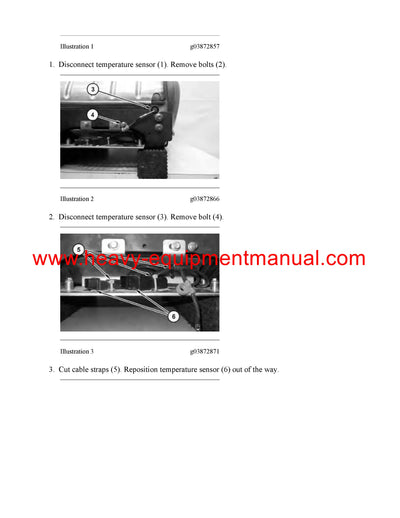 Illustration 1 g03872857

1. Disconnect temperature sensor (1). Remove bolts (2).

3

4

Illustration 2 g03872866

2. Disconnect temperature sensor (3). Remove bolt (4).

5

www.heavy-equipmentmanual.com

6

Illustration 3 g03872871

3. Cut cable straps (5). Reposition temperature sensor (6) out of the way.