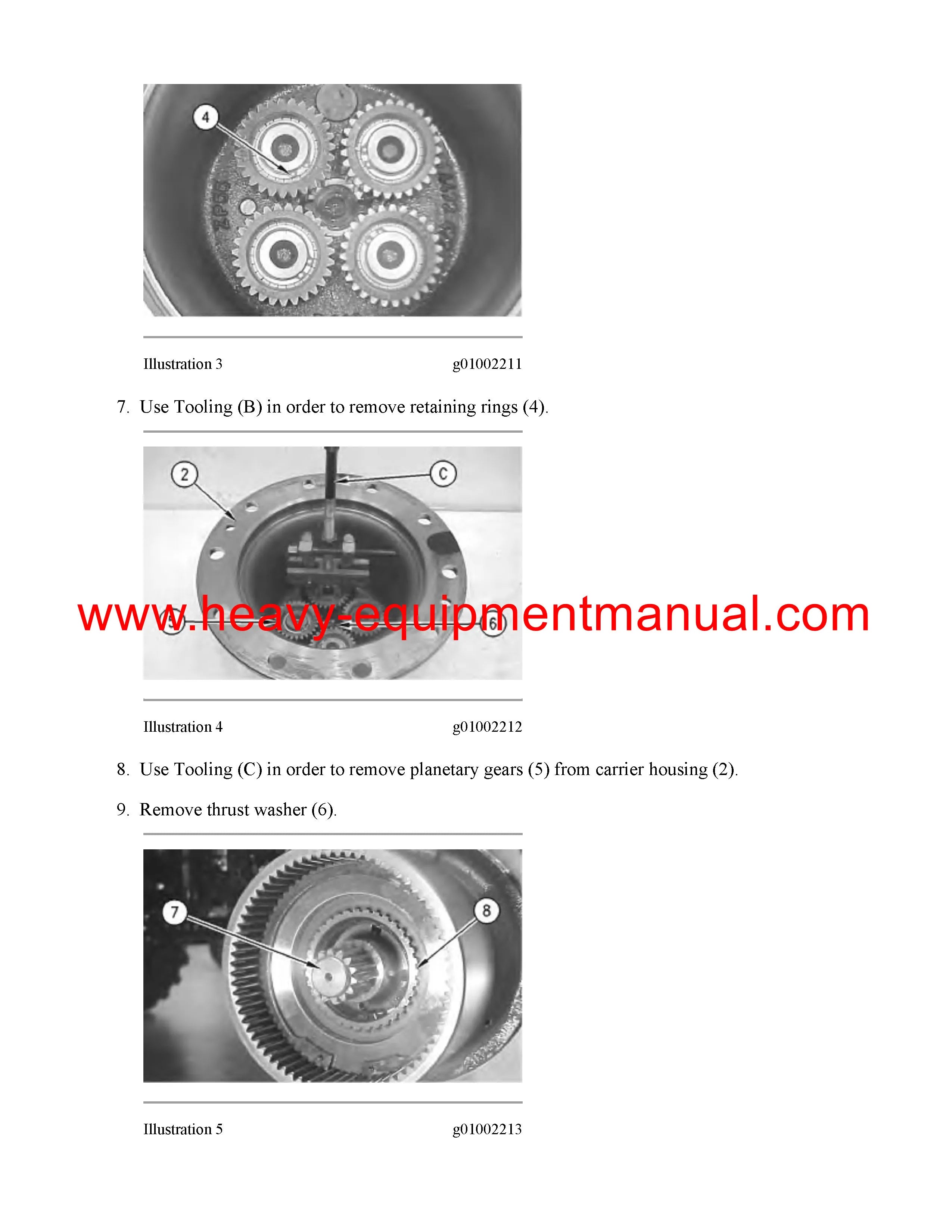 4

Illustration 3 g01002211

7. Use Tooling (B) in order to remove retaining rings (4).

2

C

5

6

www.heavy-equipmentmanual.com

Illustration 4 g01002212

8. Use Tooling (C) in order to remove planetary gears (5) from carrier housing (2).

9. Remove thrust washer (6).

7

8

Illustration 5 g01002213