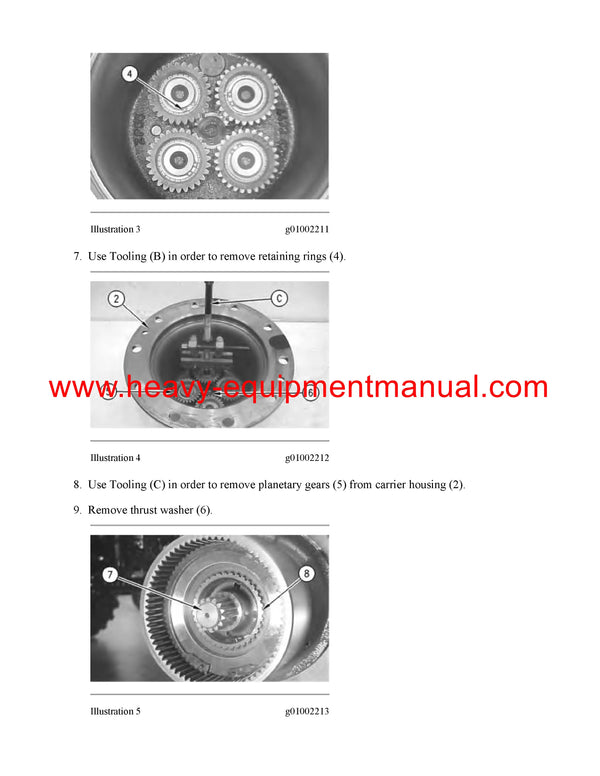 4

Illustration 3 g01002211

7. Use Tooling (B) in order to remove retaining rings (4).

2

C

5

6

www.heavy-equipmentmanual.com

Illustration 4 g01002212

8. Use Tooling (C) in order to remove planetary gears (5) from carrier housing (2).

9. Remove thrust washer (6).

7

8

Illustration 5 g01002213