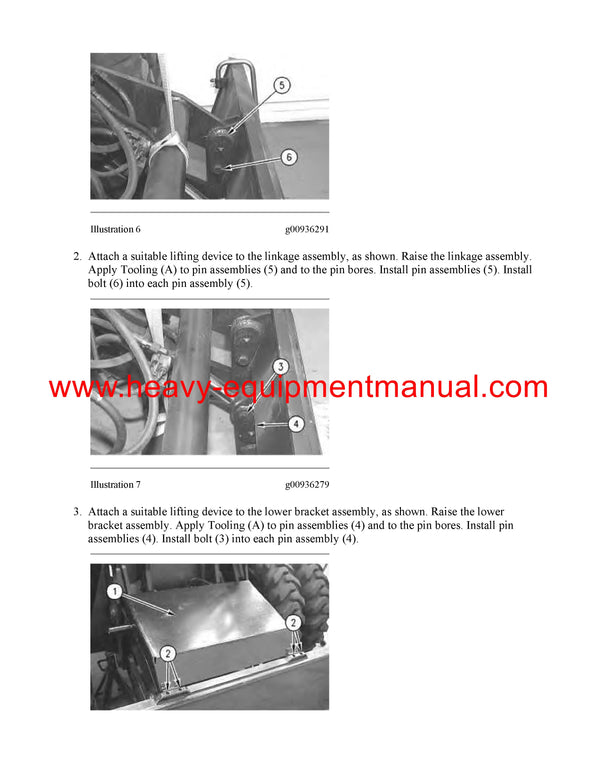 5

6

Illustration 6 g00936291

2. Attach a suitable lifting device to the linkage assembly, as shown. Raise the linkage assembly. Apply Tooling (A) to pin assemblies (5) and to the pin bores. Install pin assemblies (5). Install bolt (6) into each pin assembly (5).

3

4

www.heavy-equipmentmanual.com

Illustration 7 g00936279

3. Attach a suitable lifting device to the lower bracket assembly, as shown. Raise the lower bracket assembly. Apply Tooling (A) to pin assemblies (4) and to the pin bores. Install pin assemblies (4). Install bolt (3) into each pin assembly (4).

1

2

2