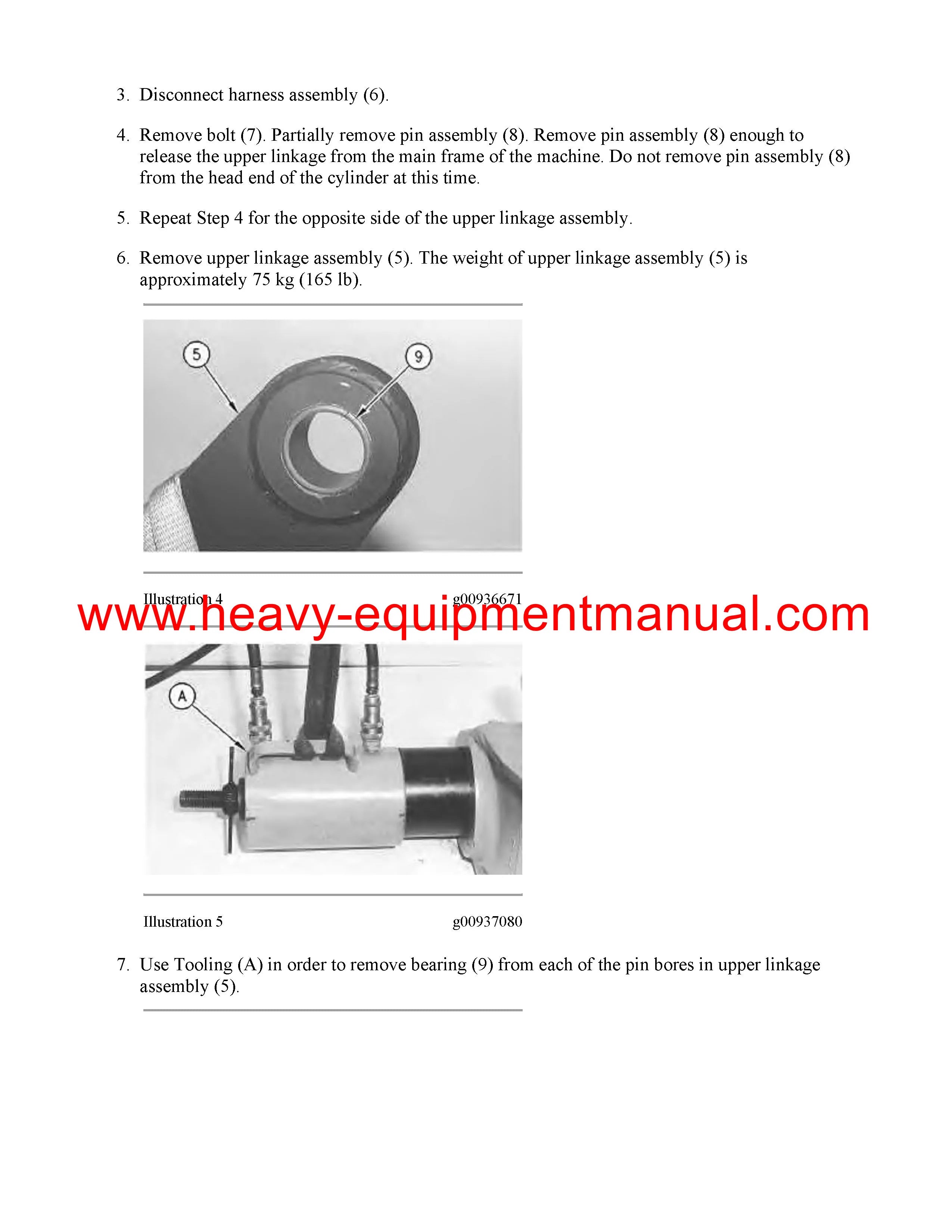 3. Disconnect harness assembly (6).

4. Remove bolt (7). Partially remove pin assembly (8). Remove pin assembly (8) enough to release the upper linkage from the main frame of the machine. Do not remove pin assembly (8) from the head end of the cylinder at this time.

5. Repeat Step 4 for the opposite side of the upper linkage assembly.

6. Remove upper linkage assembly (5). The weight of upper linkage assembly (5) is approximately 75 kg (165 lb).

5

9

Illustration 4

g00936671

www.heavy-equipmentmanual.com

A

Illustration 5

g00937080

7. Use Tooling (A) in order to remove bearing (9) from each of the pin bores in upper linkage assembly (5).