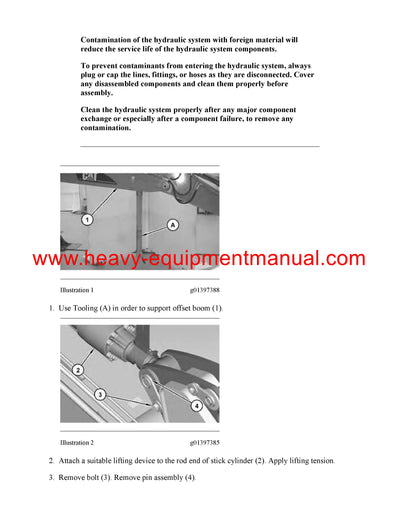 Contamination of the hydraulic system with foreign material will reduce the service life of the hydraulic system components.

To prevent contaminants from entering the hydraulic system, always plug or cap the lines, fittings, or hoses as they are disconnected. Cover any disassembled components and clean them properly before assembly.

Clean the hydraulic system properly after any major component exchange or especially after a component failure, to remove any contamination.

CAT

1

A

www.heavy-equipmentmanual.com

Illustration 1 g01397388

1. Use Tooling (A) in order to support offset boom (1).

2

3

4

Illustration 2 g01397385

2. Attach a suitable lifting device to the rod end of stick cylinder (2). Apply lifting tension.

3. Remove bolt (3). Remove pin assembly (4).