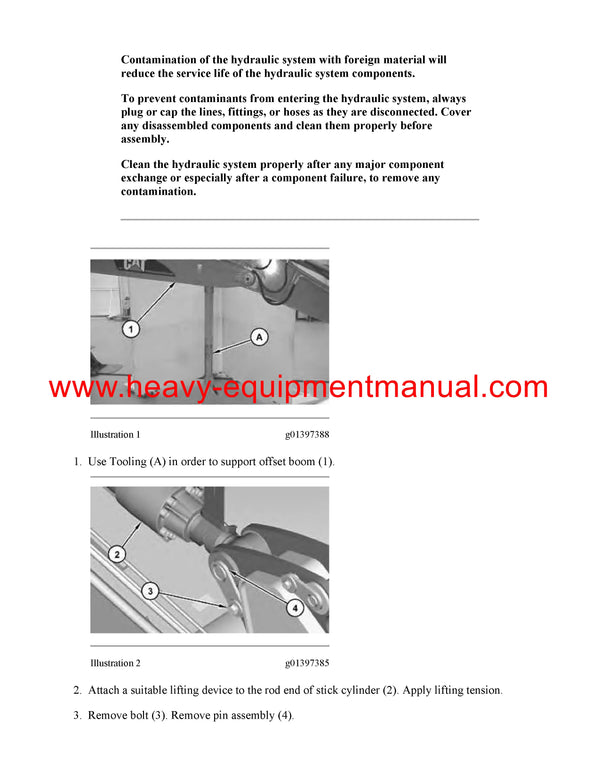 Contamination of the hydraulic system with foreign material will reduce the service life of the hydraulic system components.

To prevent contaminants from entering the hydraulic system, always plug or cap the lines, fittings, or hoses as they are disconnected. Cover any disassembled components and clean them properly before assembly.

Clean the hydraulic system properly after any major component exchange or especially after a component failure, to remove any contamination.

CAT

1

A

www.heavy-equipmentmanual.com

Illustration 1 g01397388

1. Use Tooling (A) in order to support offset boom (1).

2

3

4

Illustration 2 g01397385

2. Attach a suitable lifting device to the rod end of stick cylinder (2). Apply lifting tension.

3. Remove bolt (3). Remove pin assembly (4).